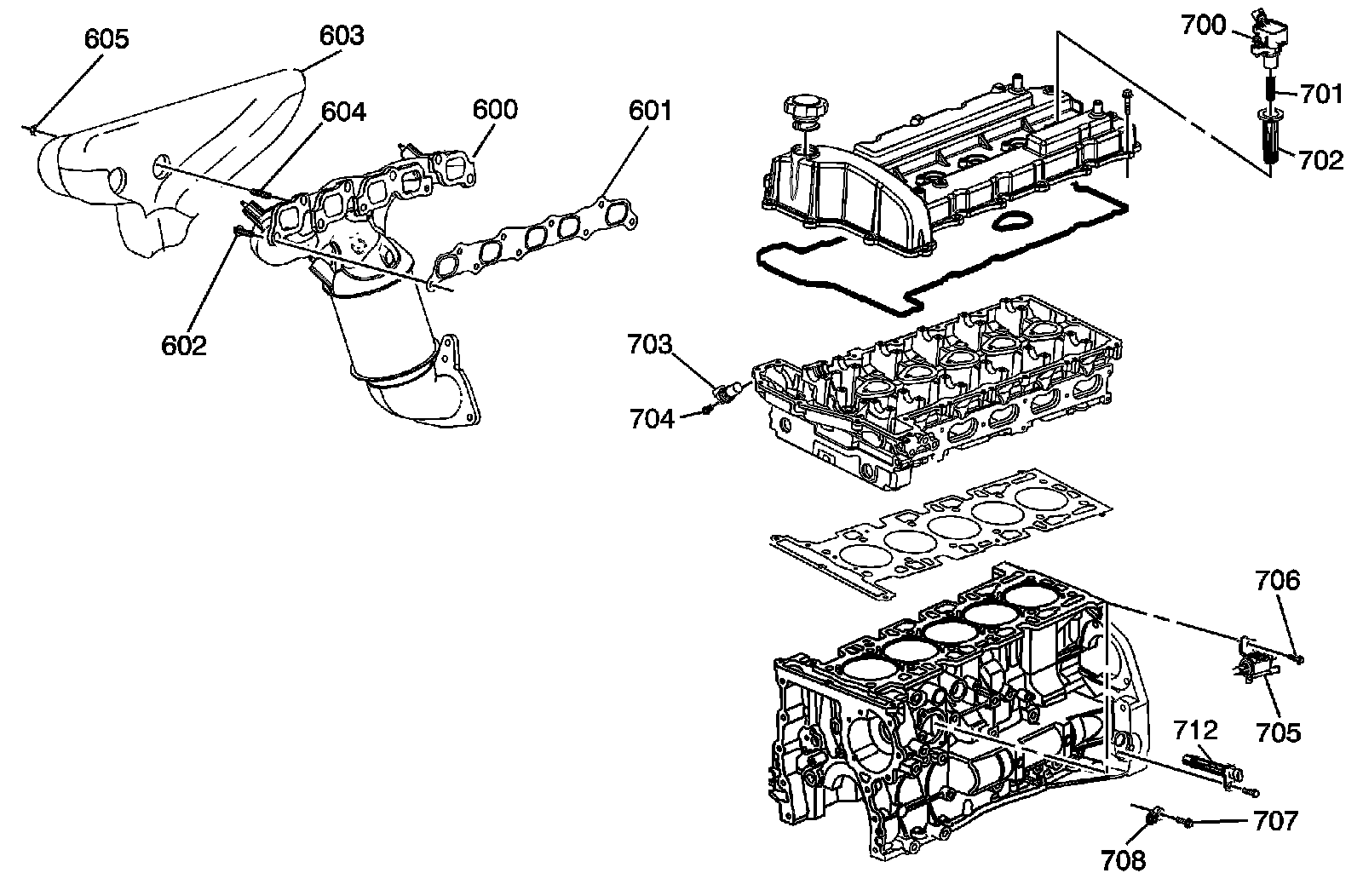 605
603
604
600
601
602
700
701
702
703
704
706
705
712
707
708