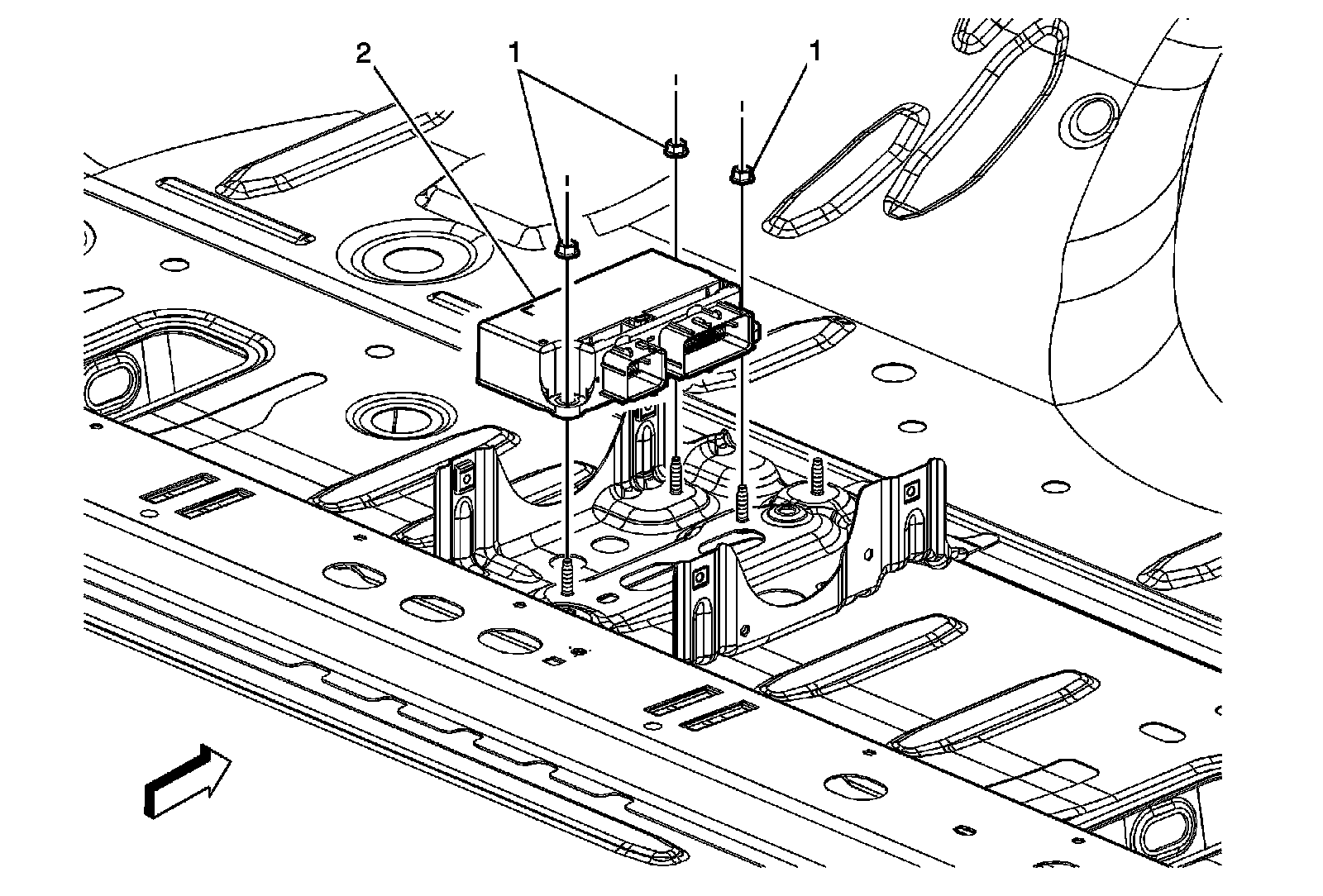 2
1
1