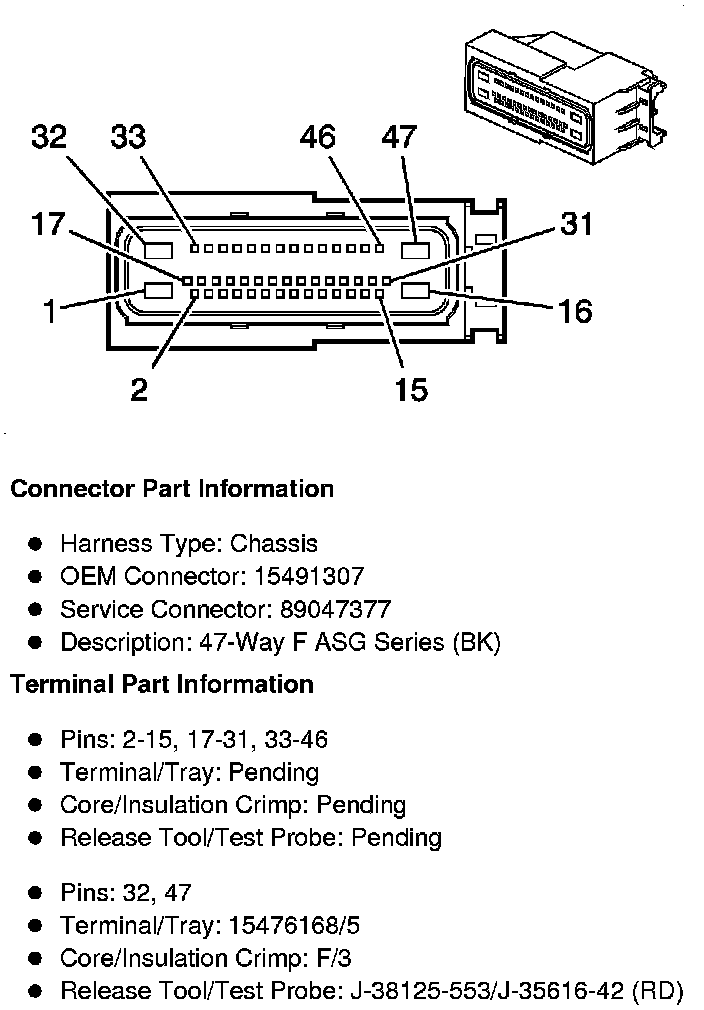 32 33 46 47
17 31
1 16
2 15

**Connector Part Information**

- Harness Type: Chassis
- OEM Connector: 15491307
- Service Connector: 89047377
- Description: 47-Way F ASG Series (BK)

**Terminal Part Information**

- Pins: 2-15, 17-31, 33-46
- Terminal/Tray: Pending
- Core/Insulation Crimp: Pending
- Release Tool/Test Probe: Pending

- Pins: 32, 47
- Terminal/Tray: 15476168/5
- Core/Insulation Crimp: F/3
- Release Tool/Test Probe: J-38125-553/J-35616-42 (RD)