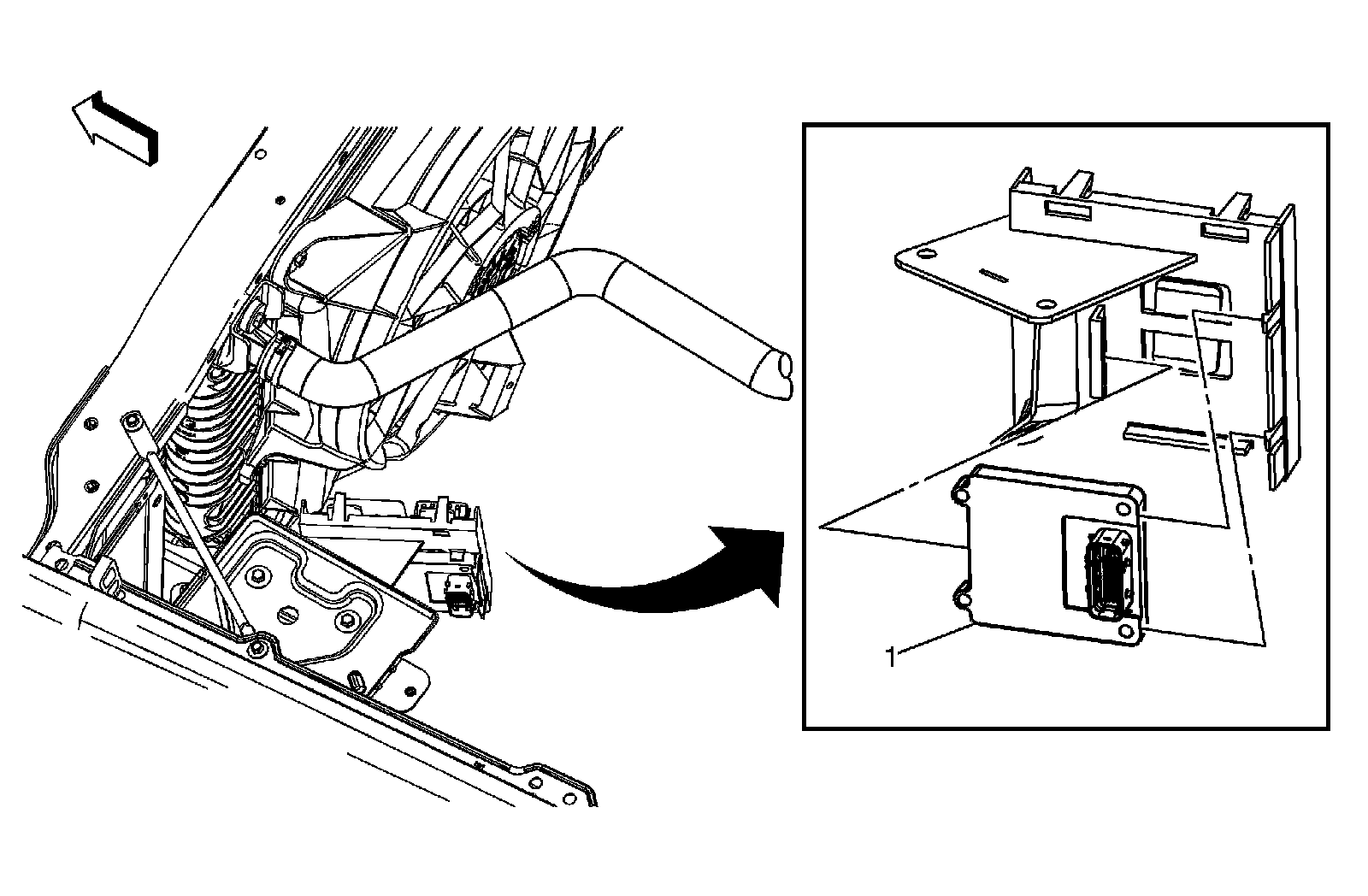 1