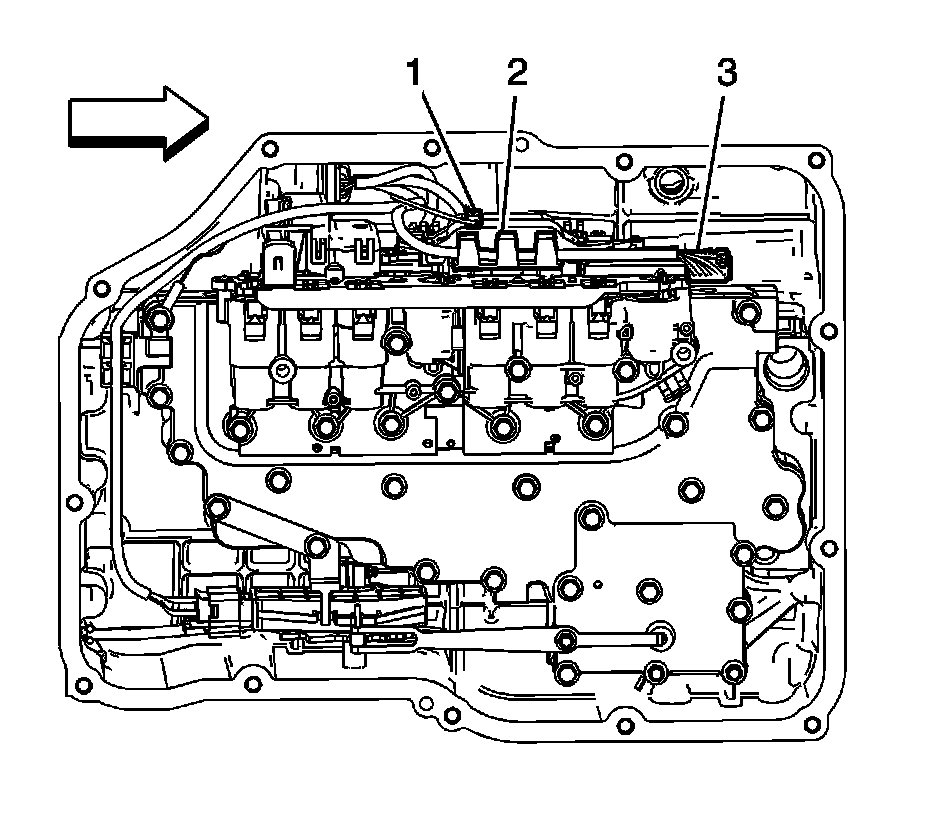 1 2 3