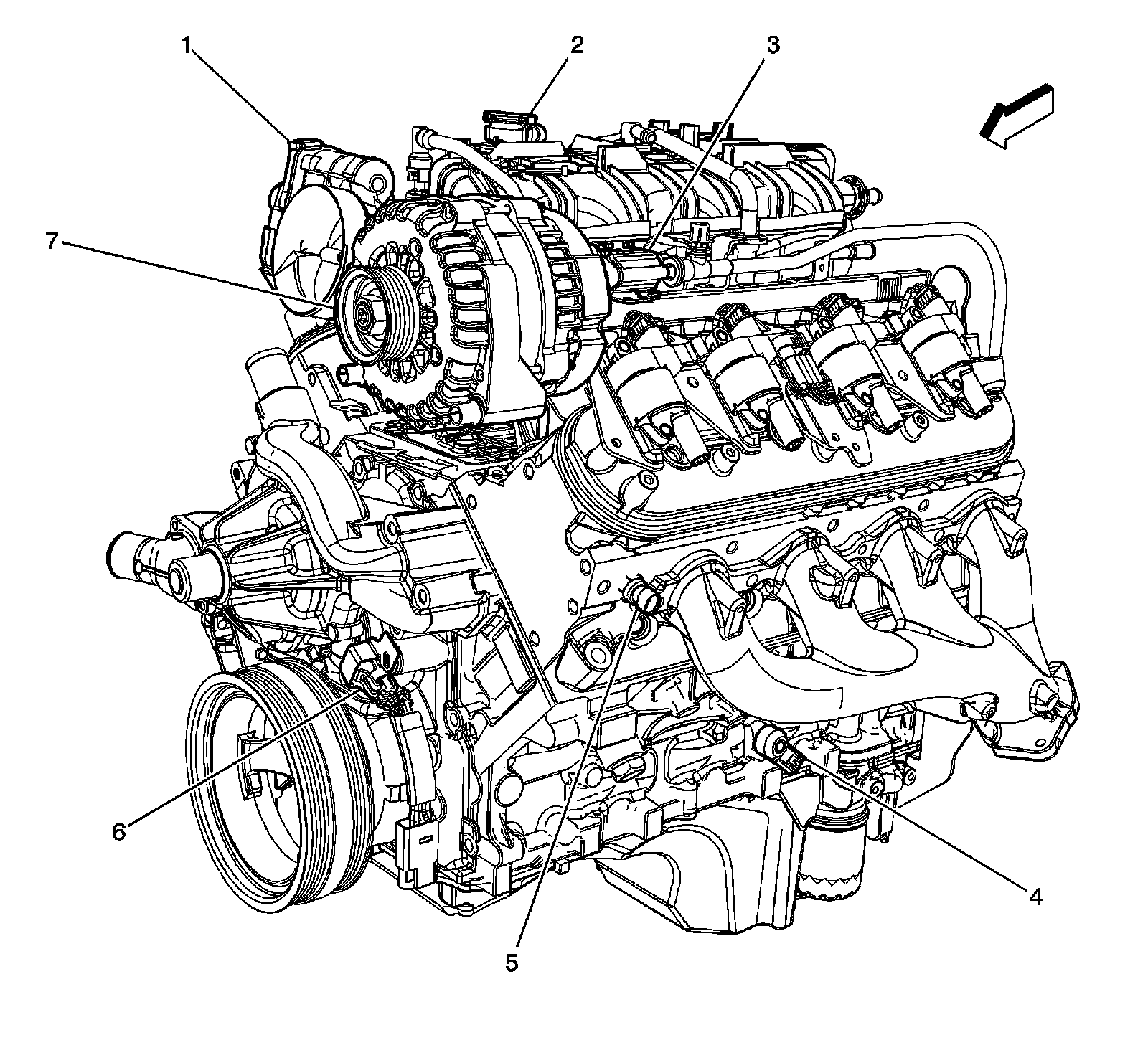 1
2
3
7
6
5
4