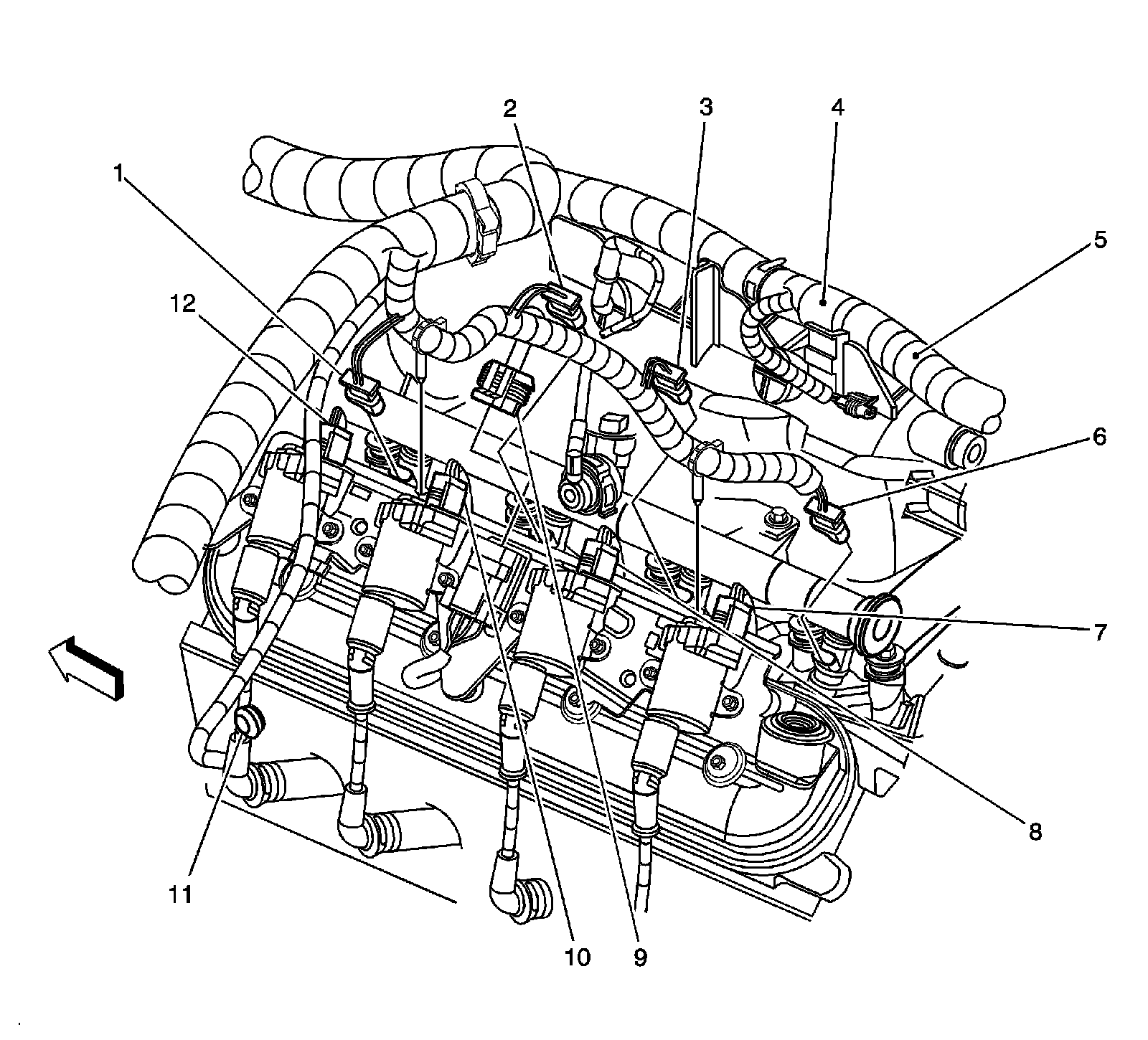 2
3
4
1
5
12
6
7
8
11
10
9