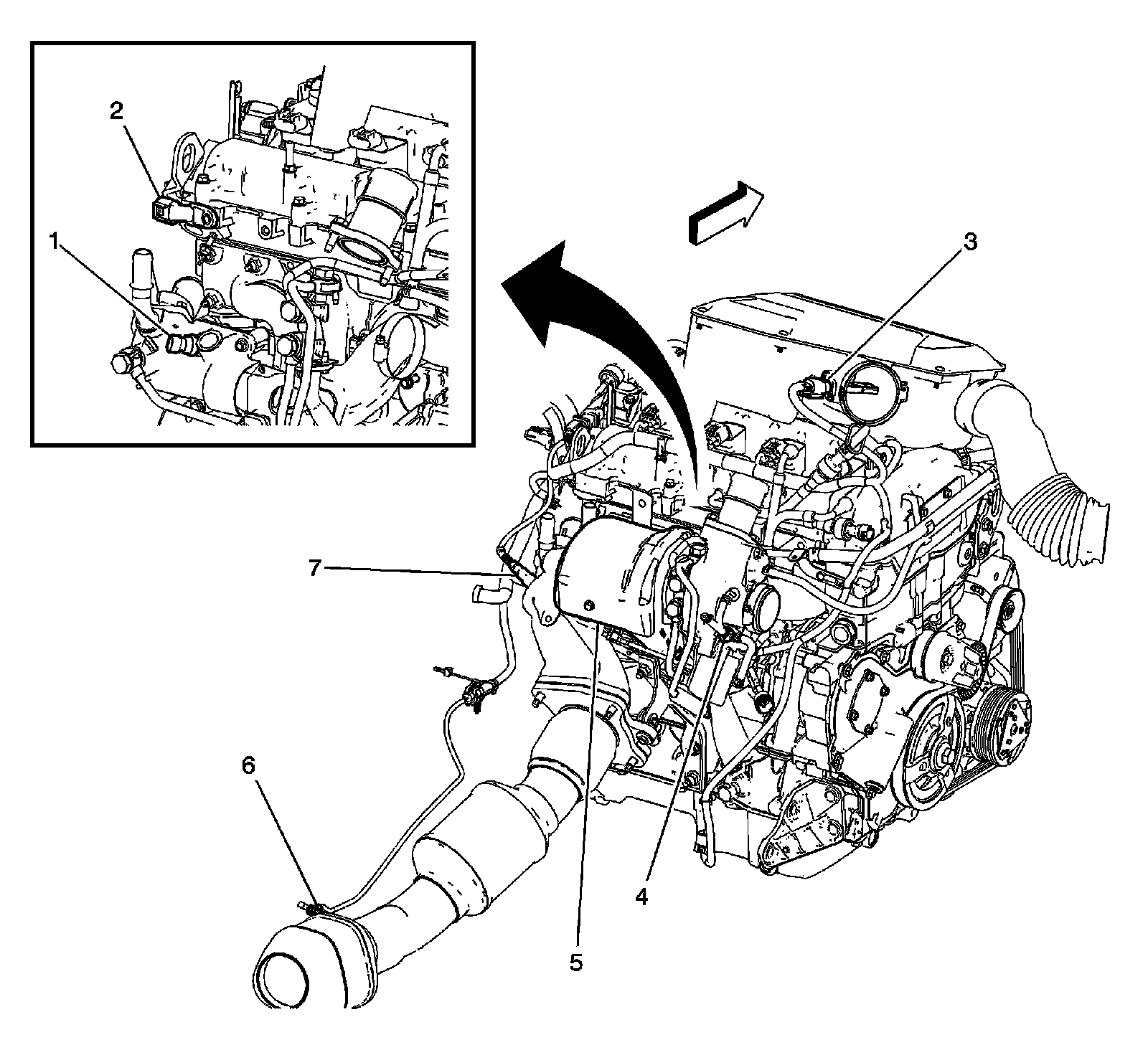 2
1
3
7
6
4
5