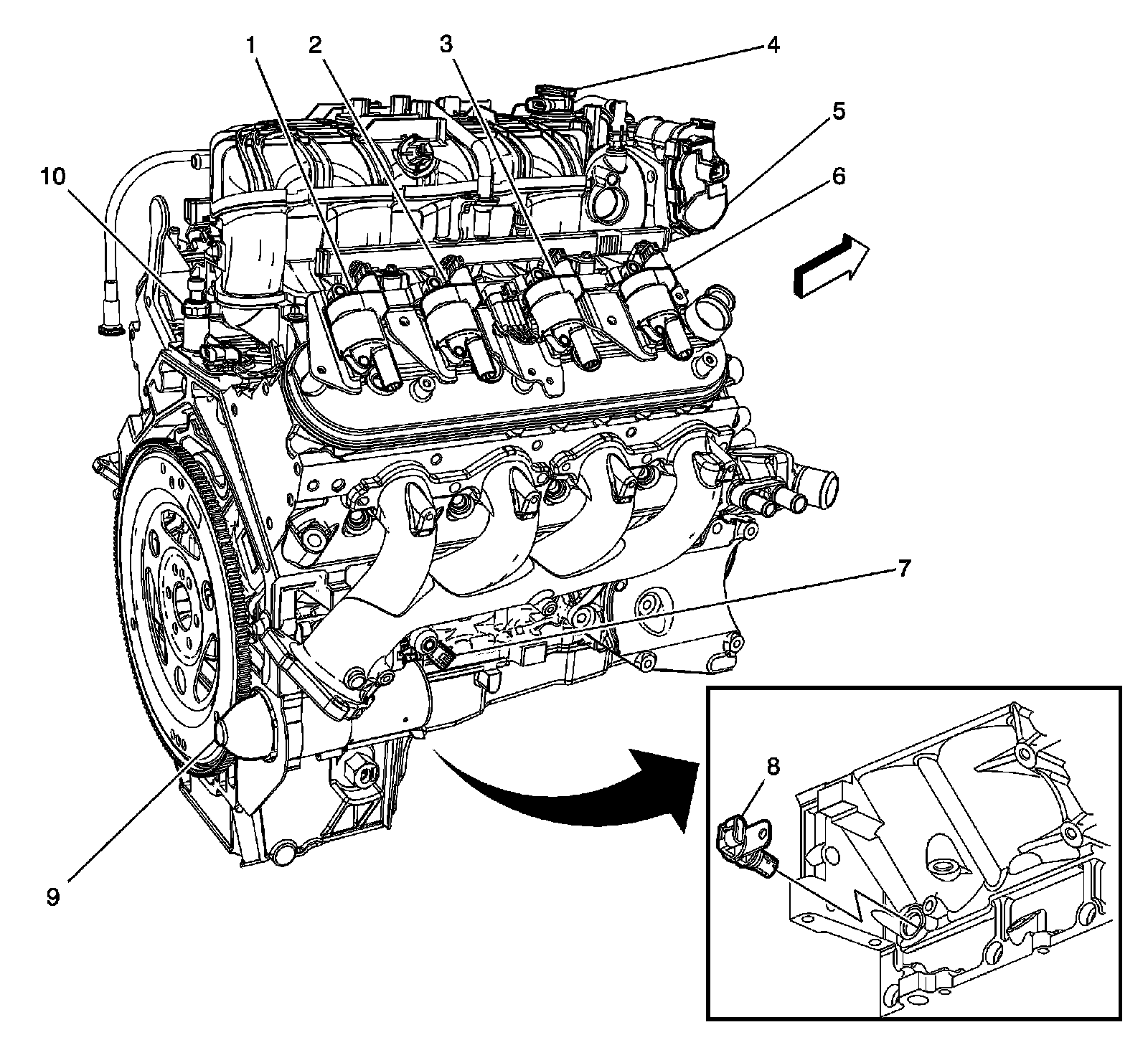 1
2
3
4
5
6
10
7
8
9