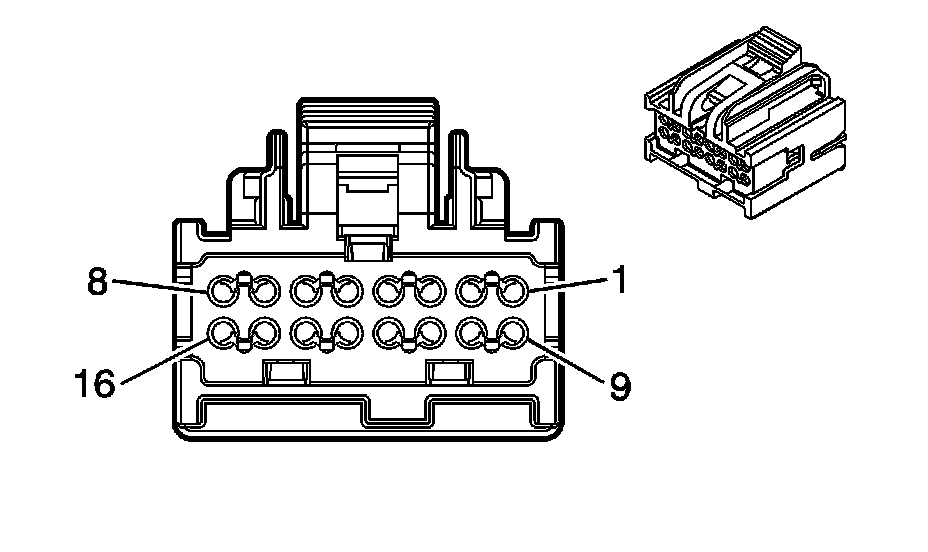 8
1
16
9