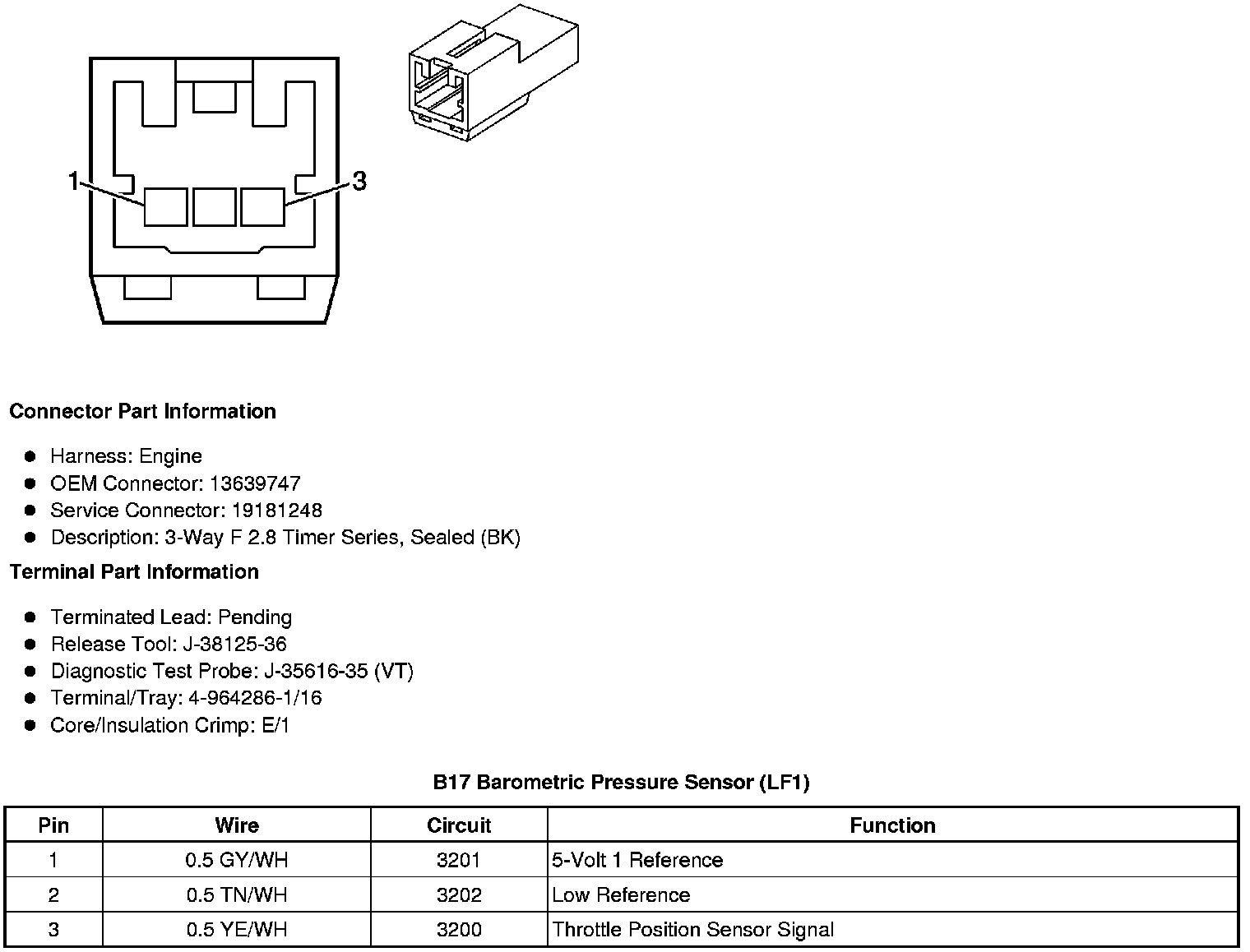 1
3

**Connector Part Information**

- Harness: Engine
- OEM Connector: 13639747
- Service Connector: 19181248
- Description: 3-Way F 2.8 Timer Series, Sealed (BK)

**Terminal Part Information**

- Terminated Lead: Pending
- Release Tool: J-38125-36
- Diagnostic Test Probe: J-35616-35 (VT)
- Terminal/Tray: 4-964286-1/16
- Core/Insulation Crimp: E/1

**B17 Barometric Pressure Sensor (LF1)**

| Pin | Wire | Circuit | Function |
|---|---|---|---|
| 1 | 0.5 GY/WH | 3201 | 5-Volt 1 Reference |
| 2 | 0.5 TN/WH | 3202 | Low Reference |
| 3 | 0.5 YE/WH | 3200 | Throttle Position Sensor Signal |