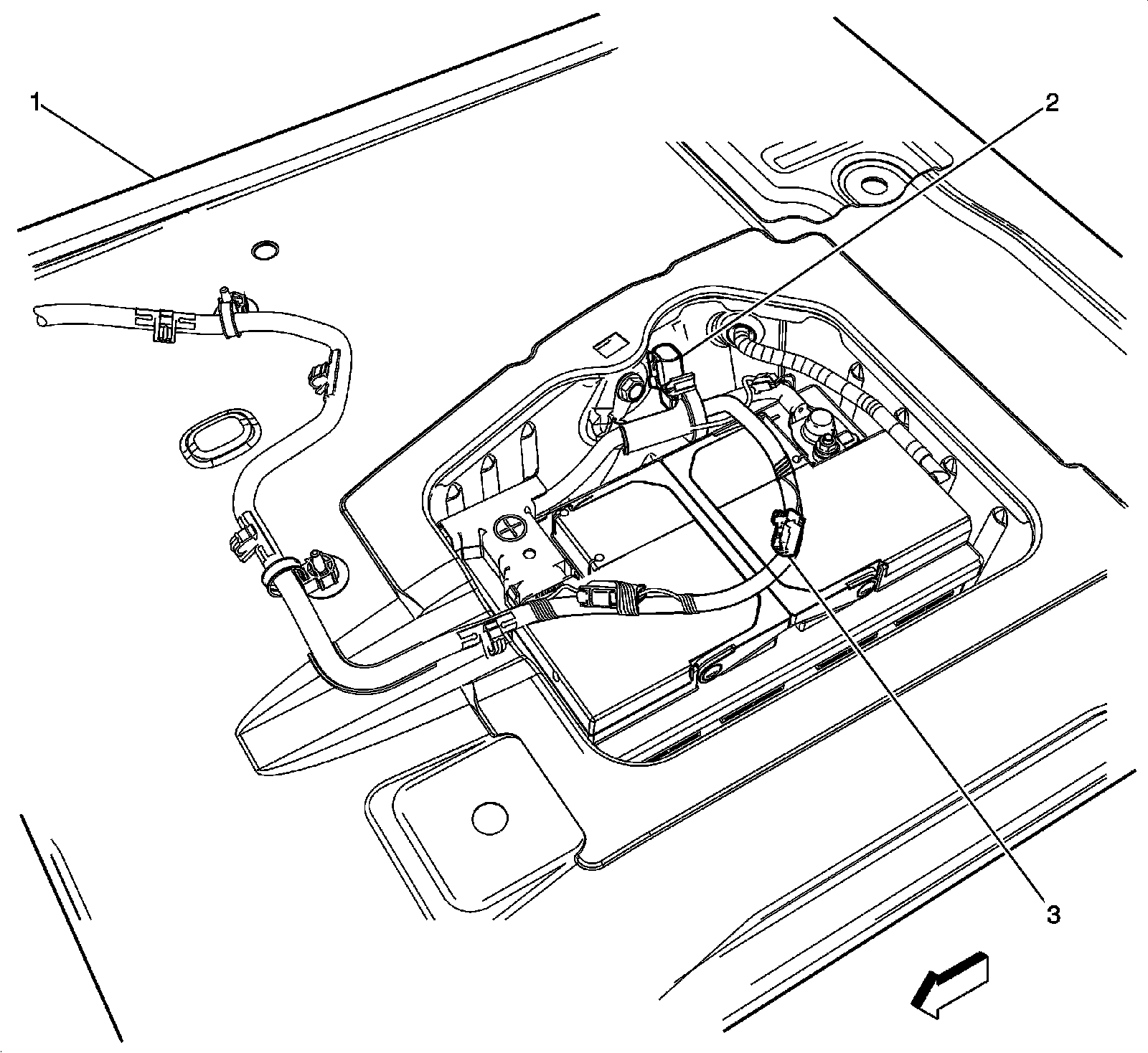 1
2
3