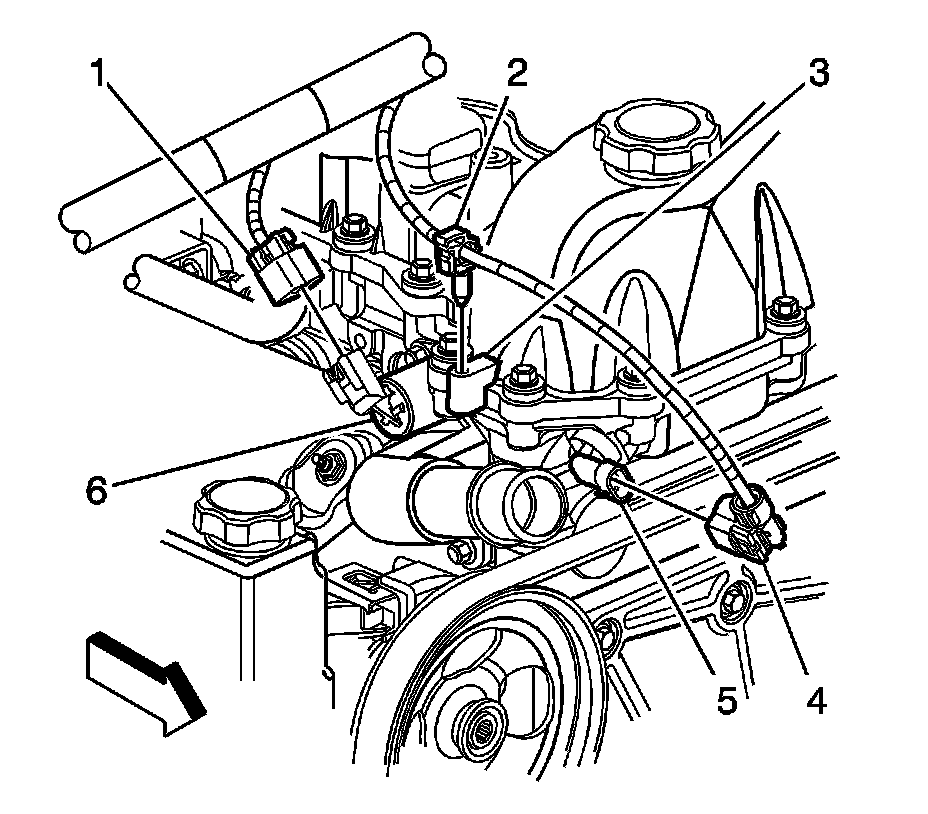 1
2
3
6
5
4