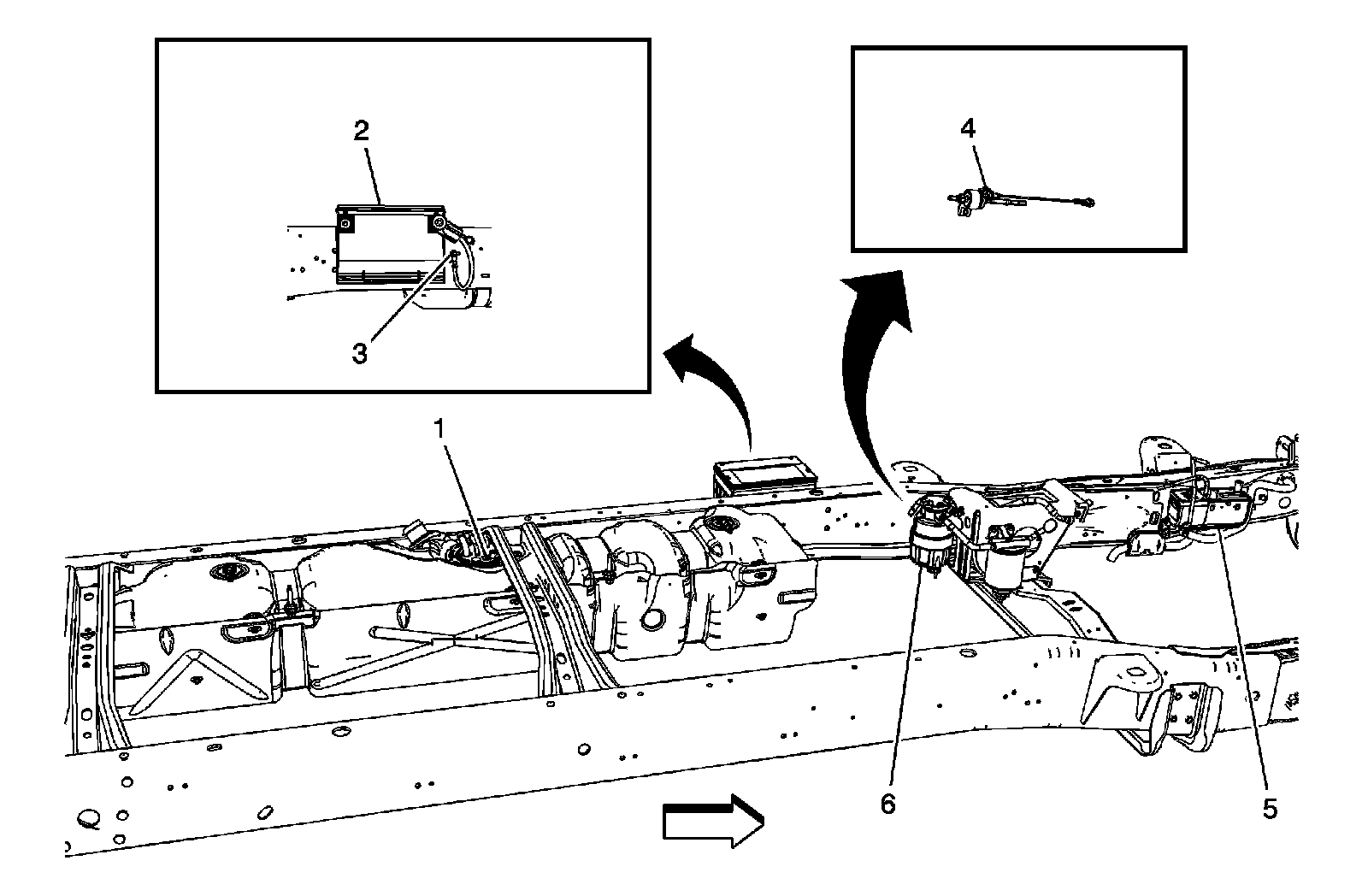 2
3
4
1
6
5