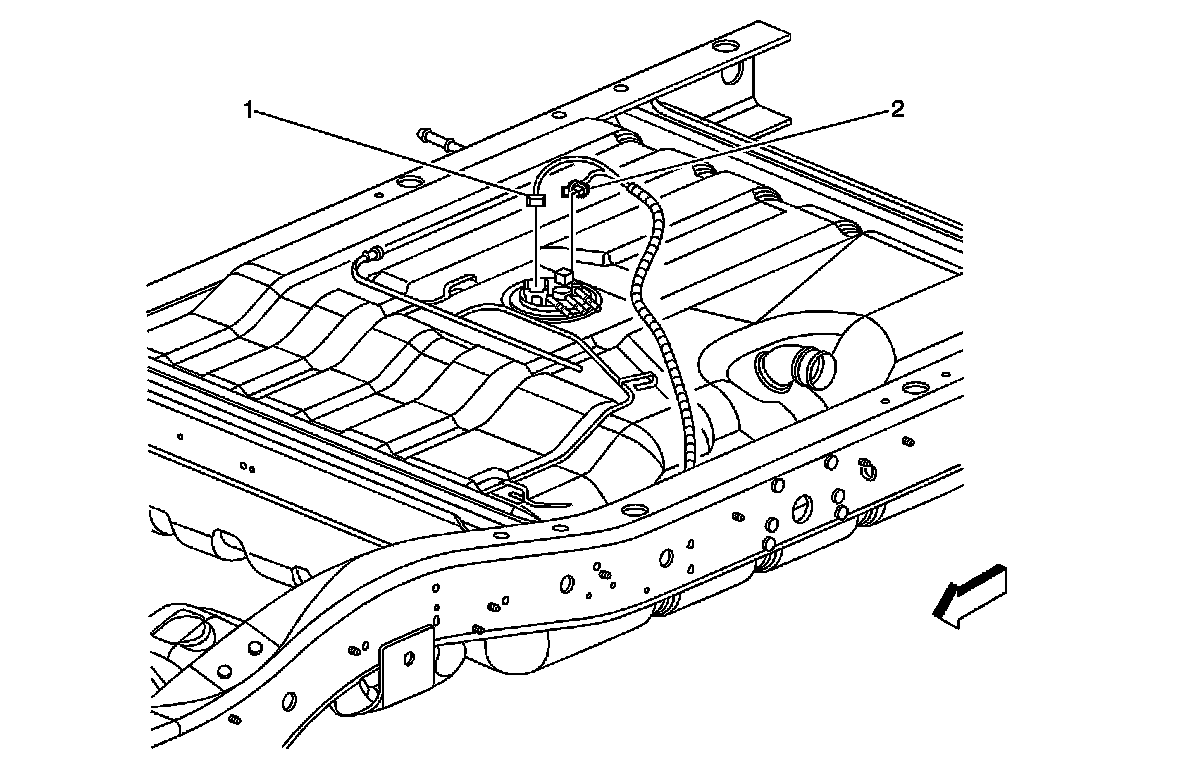 1
2