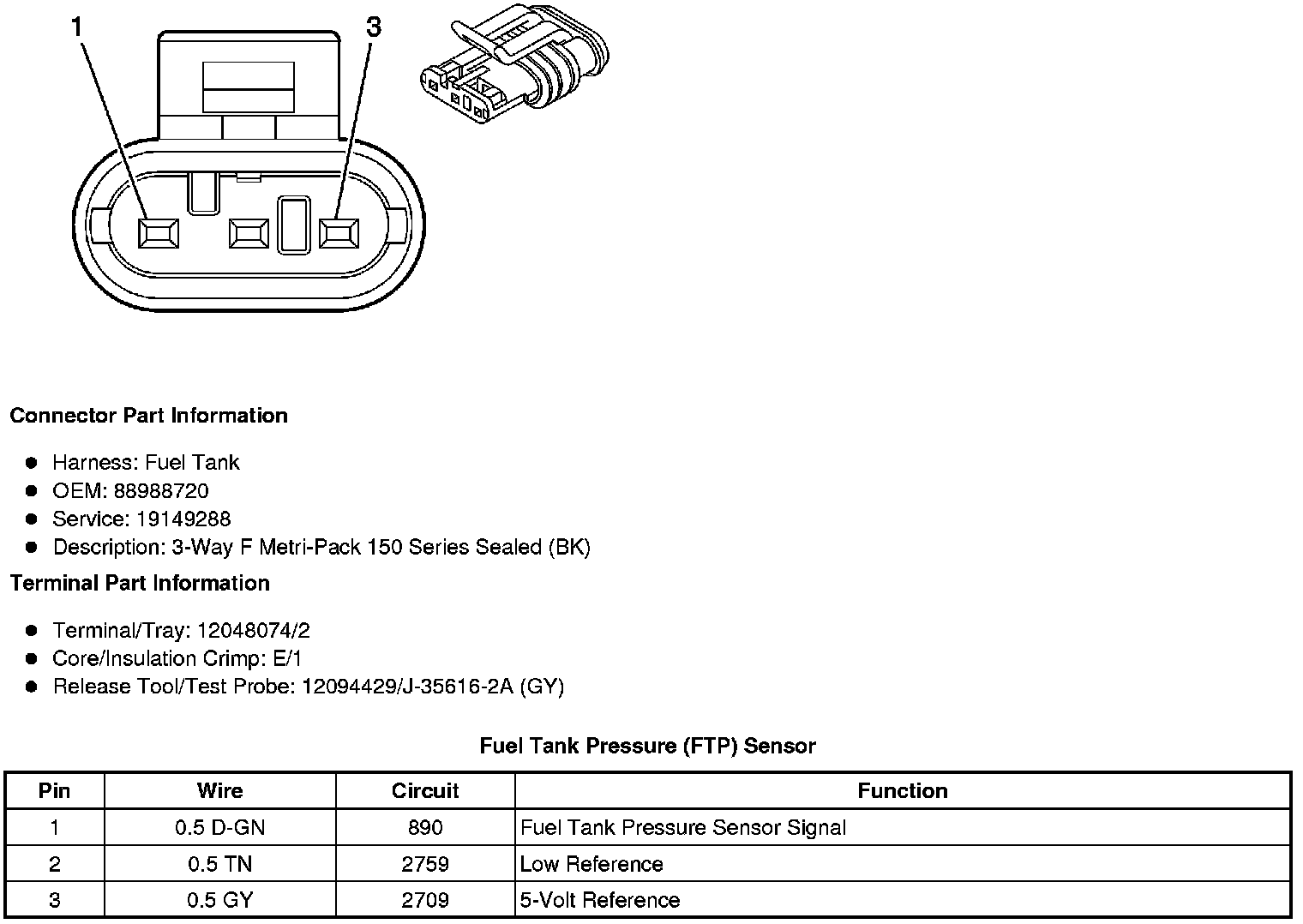 1

3

Connector Part Information

- Harness: Fuel Tank
- OEM: 88988720
- Service: 19149288
- Description: 3-Way F Metri-Pack 150 Series Sealed (BK)

Terminal Part Information

- Terminal/Tray: 12048074/2
- Core/Insulation Crimp: E/1
- Release Tool/Test Probe: 12094429/J-35616-2A (GY)

Fuel Tank Pressure (FTP) Sensor

| Pin | Wire | Circuit | Function |
|---|---|---|---|
| 1 | 0.5 D-GN | 890 | Fuel Tank Pressure Sensor Signal |
| 2 | 0.5 TN | 2759 | Low Reference |
| 3 | 0.5 GY | 2709 | 5-Volt Reference |