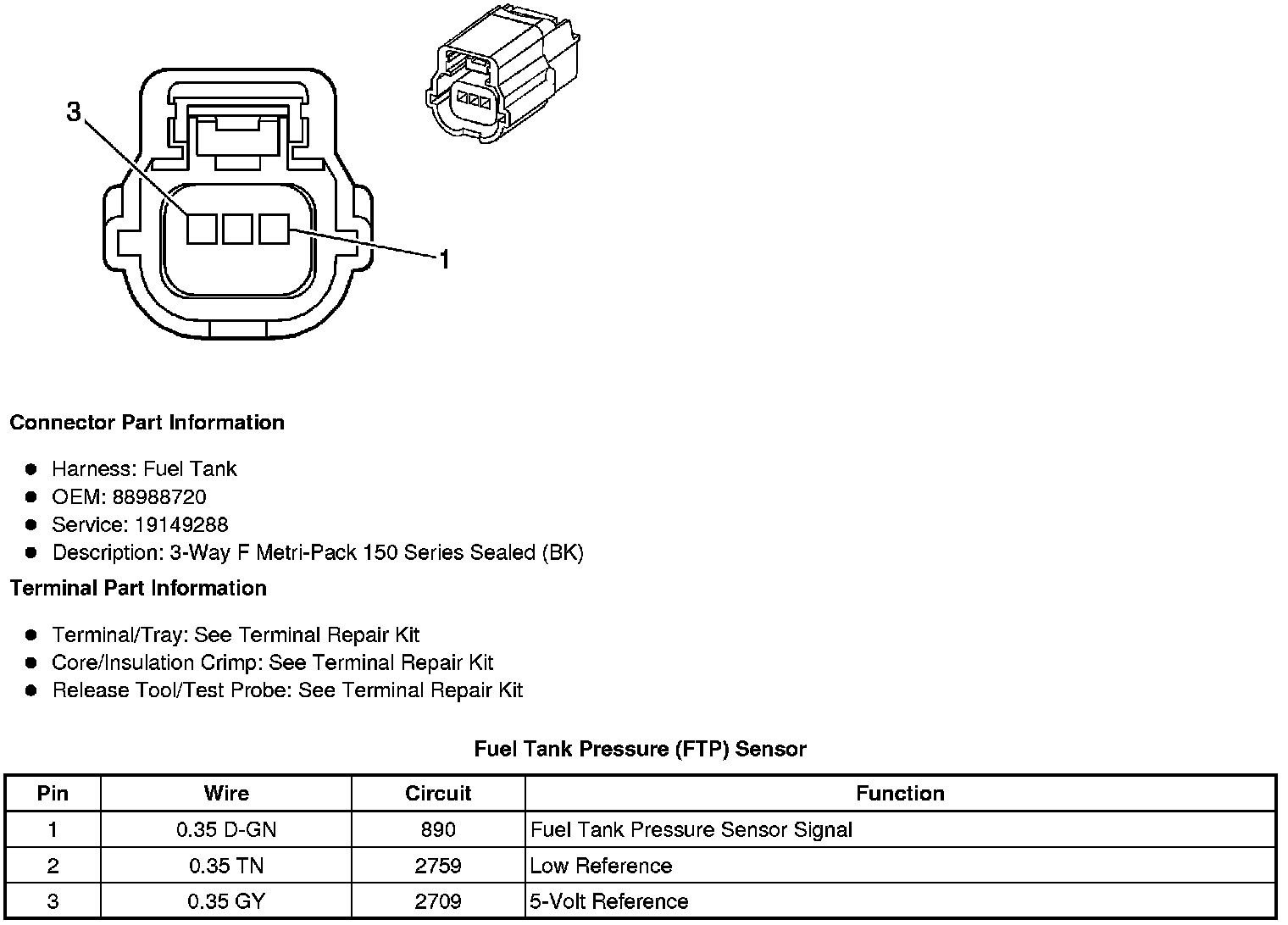 3

1

**Connector Part Information**

- Harness: Fuel Tank
- OEM: 88988720
- Service: 19149288
- Description: 3-Way F Metri-Pack 150 Series Sealed (BK)

**Terminal Part Information**

- Terminal/Tray: See Terminal Repair Kit
- Core/Insulation Crimp: See Terminal Repair Kit
- Release Tool/Test Probe: See Terminal Repair Kit

**Fuel Tank Pressure (FTP) Sensor**

| Pin | Wire | Circuit | Function |
|---|---|---|---|
| 1 | 0.35 D-GN | 890 | Fuel Tank Pressure Sensor Signal |
| 2 | 0.35 TN | 2759 | Low Reference |
| 3 | 0.35 GY | 2709 | 5-Volt Reference |