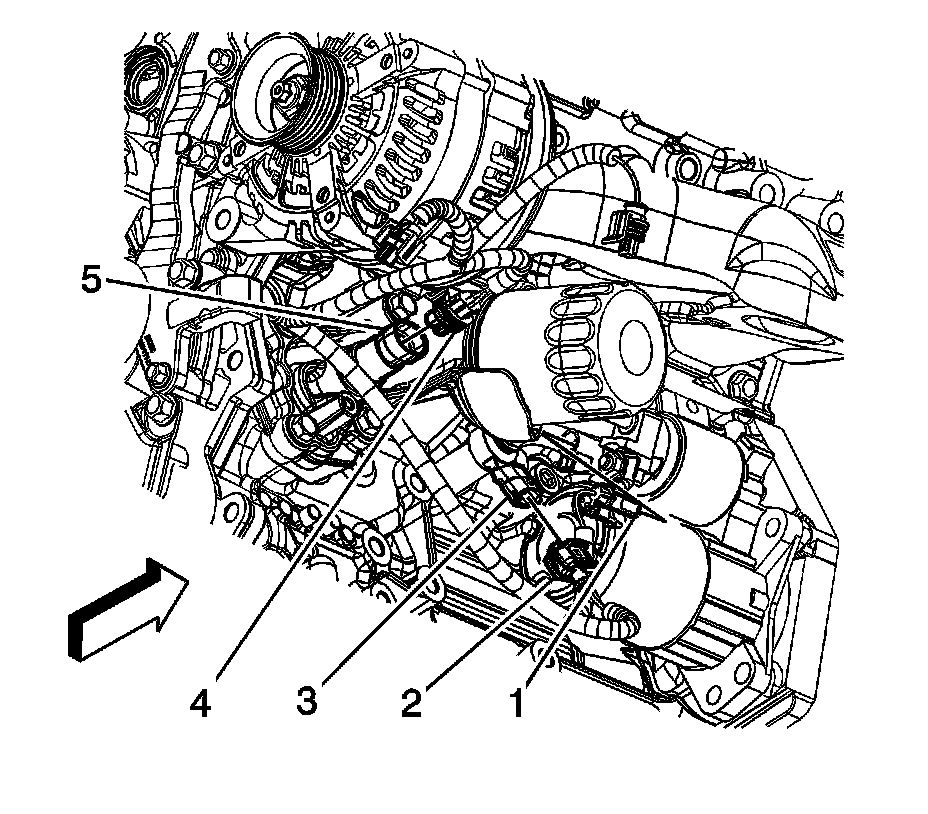 5

4
3
2
1