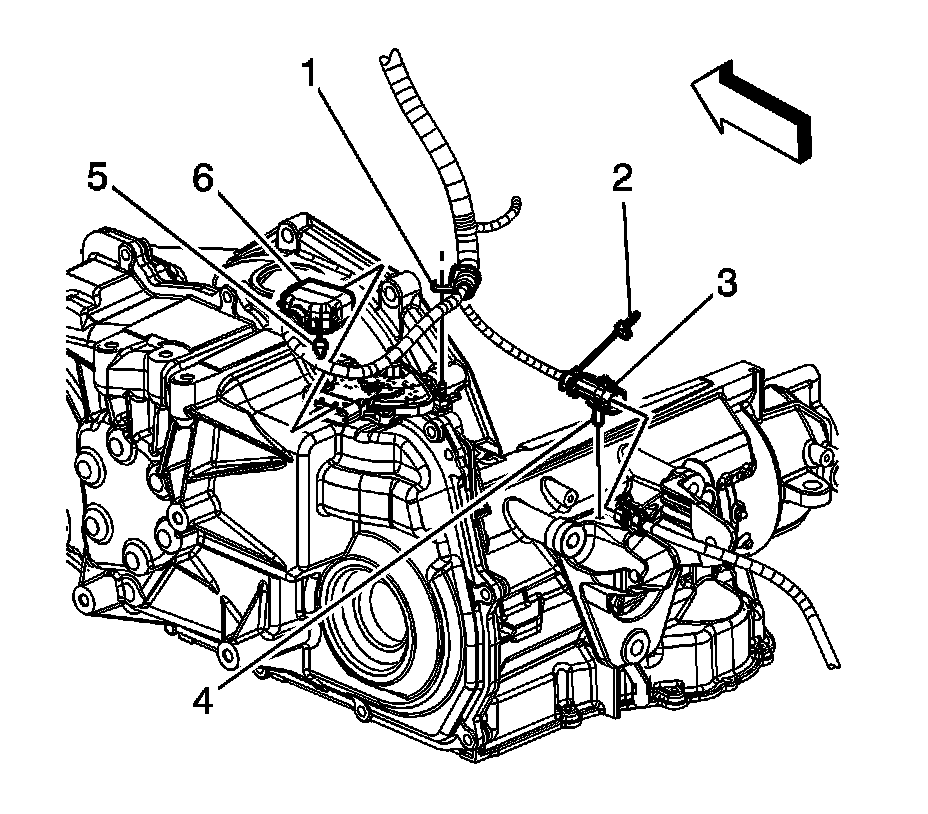 1
5
6
2
3
4