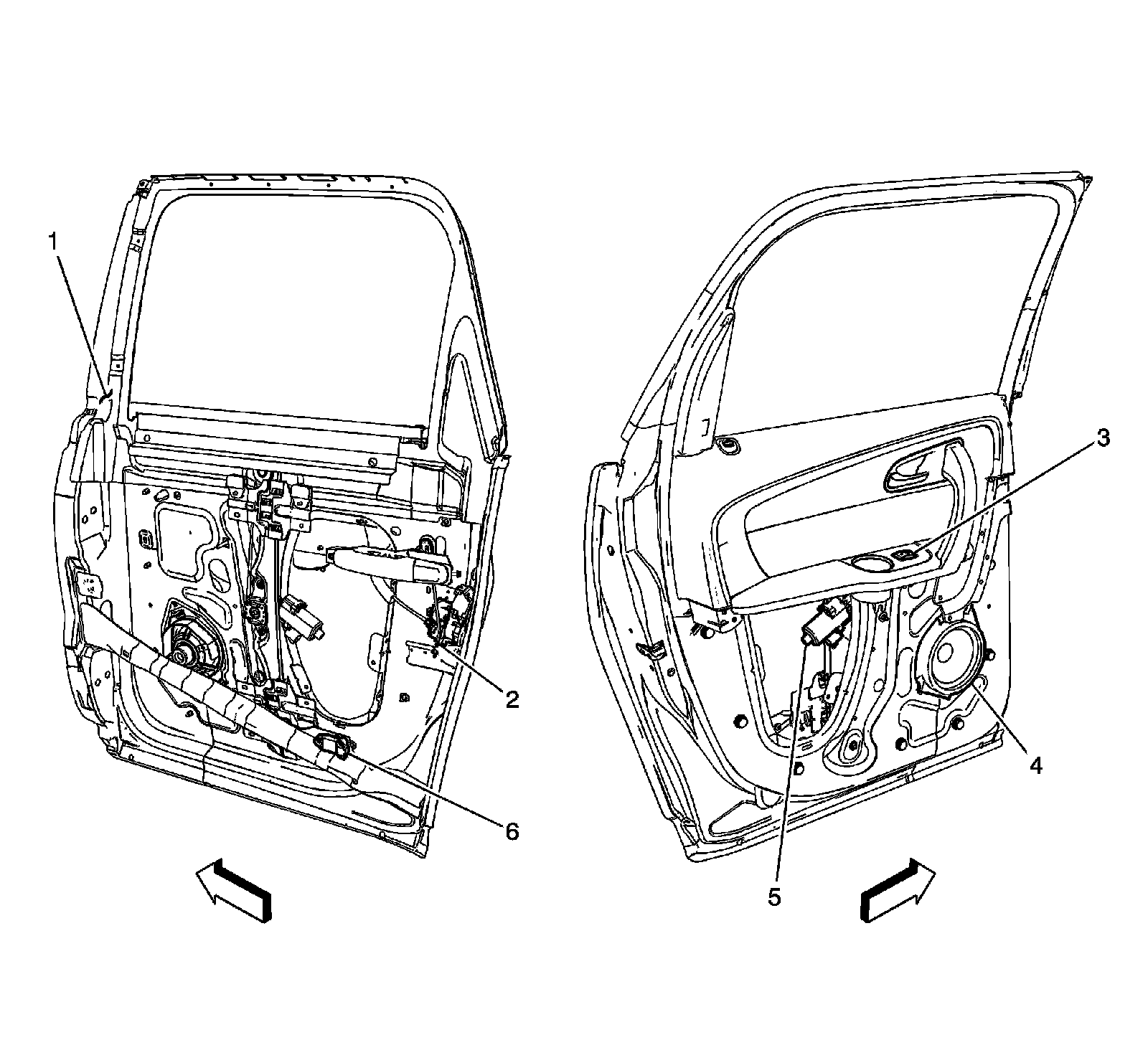 1
2
6
3
4
5