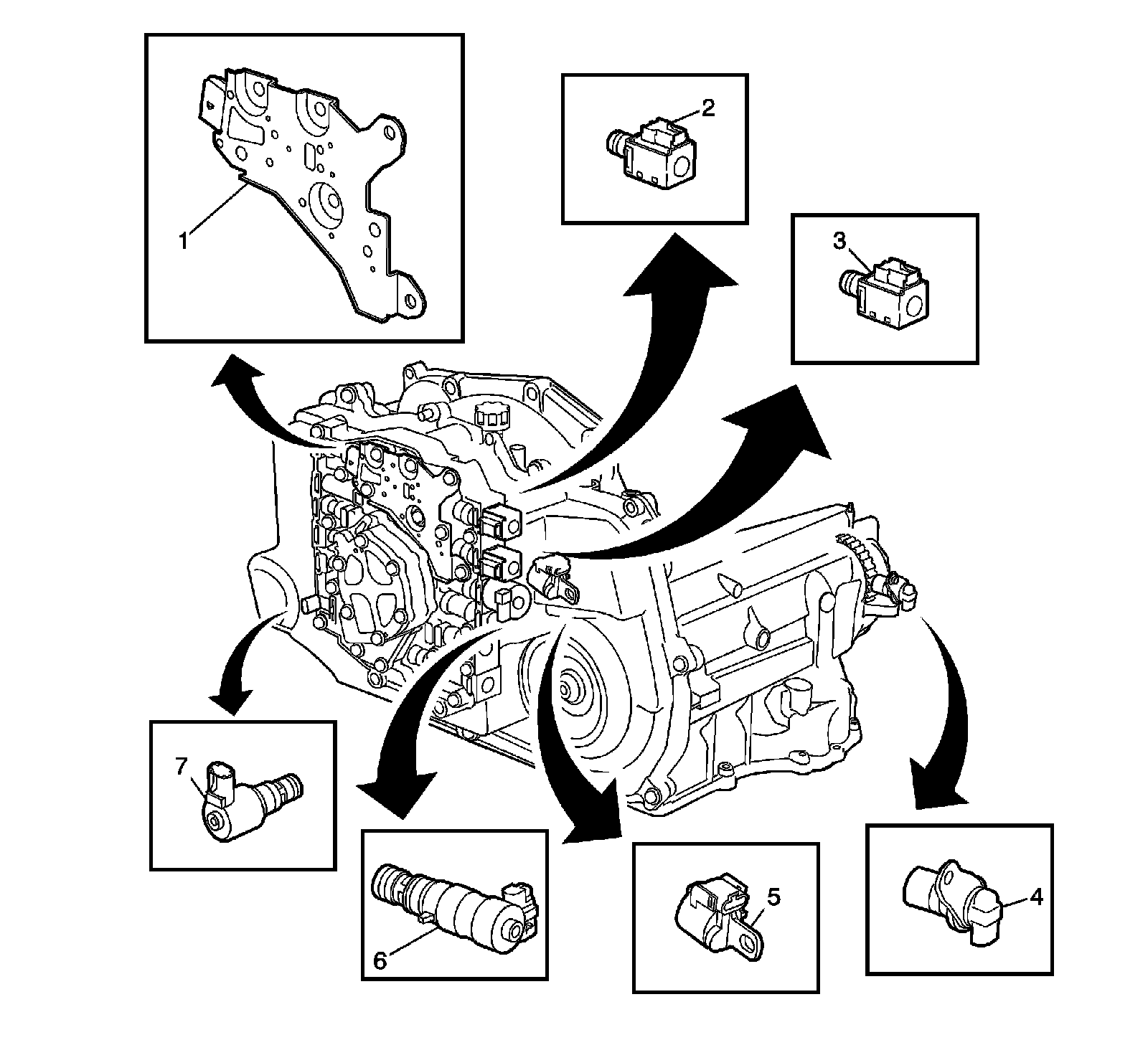 1

2

3

7

6

5

4