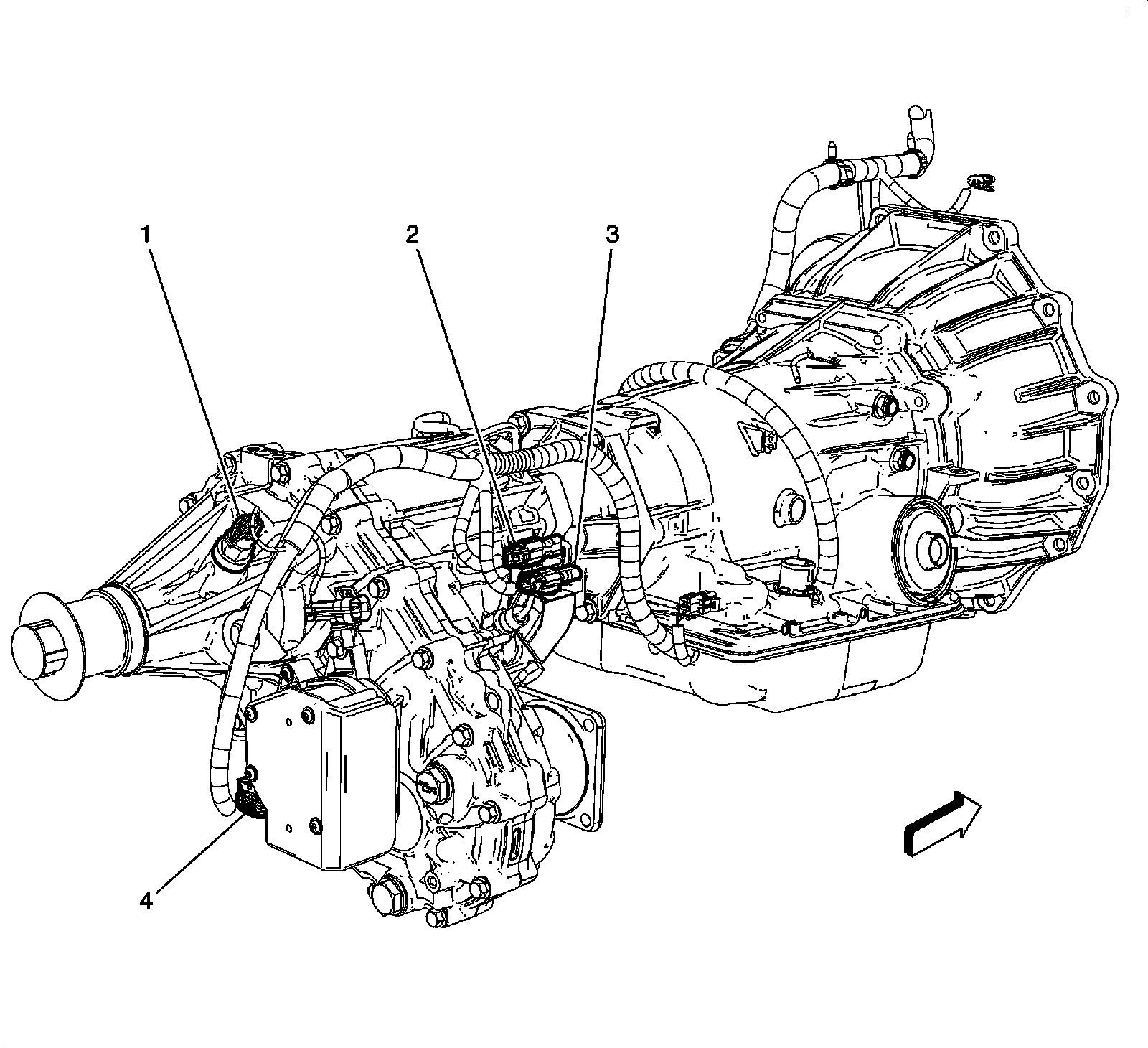 1
2
3
4