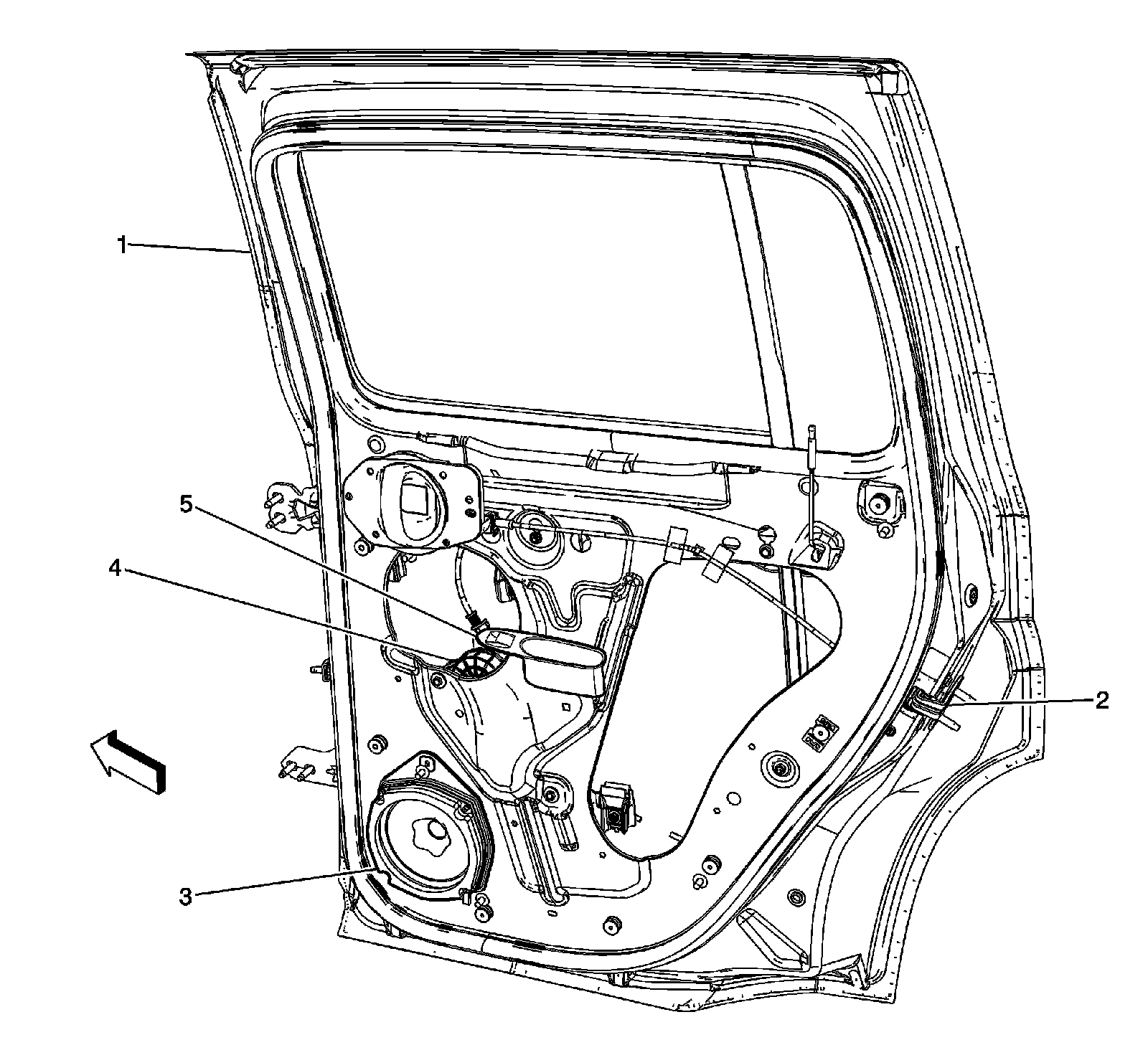 1

5

4

2

3