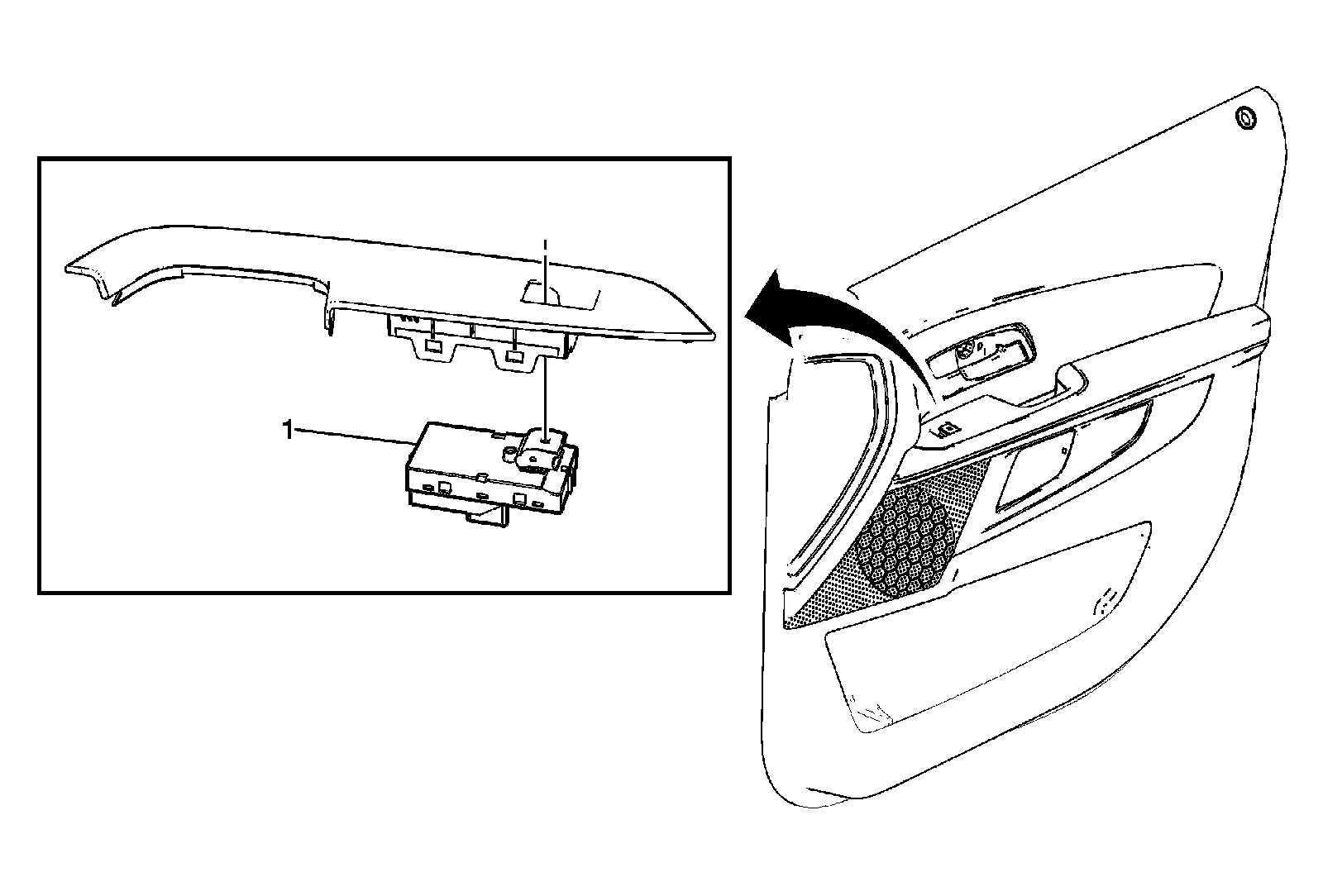 1