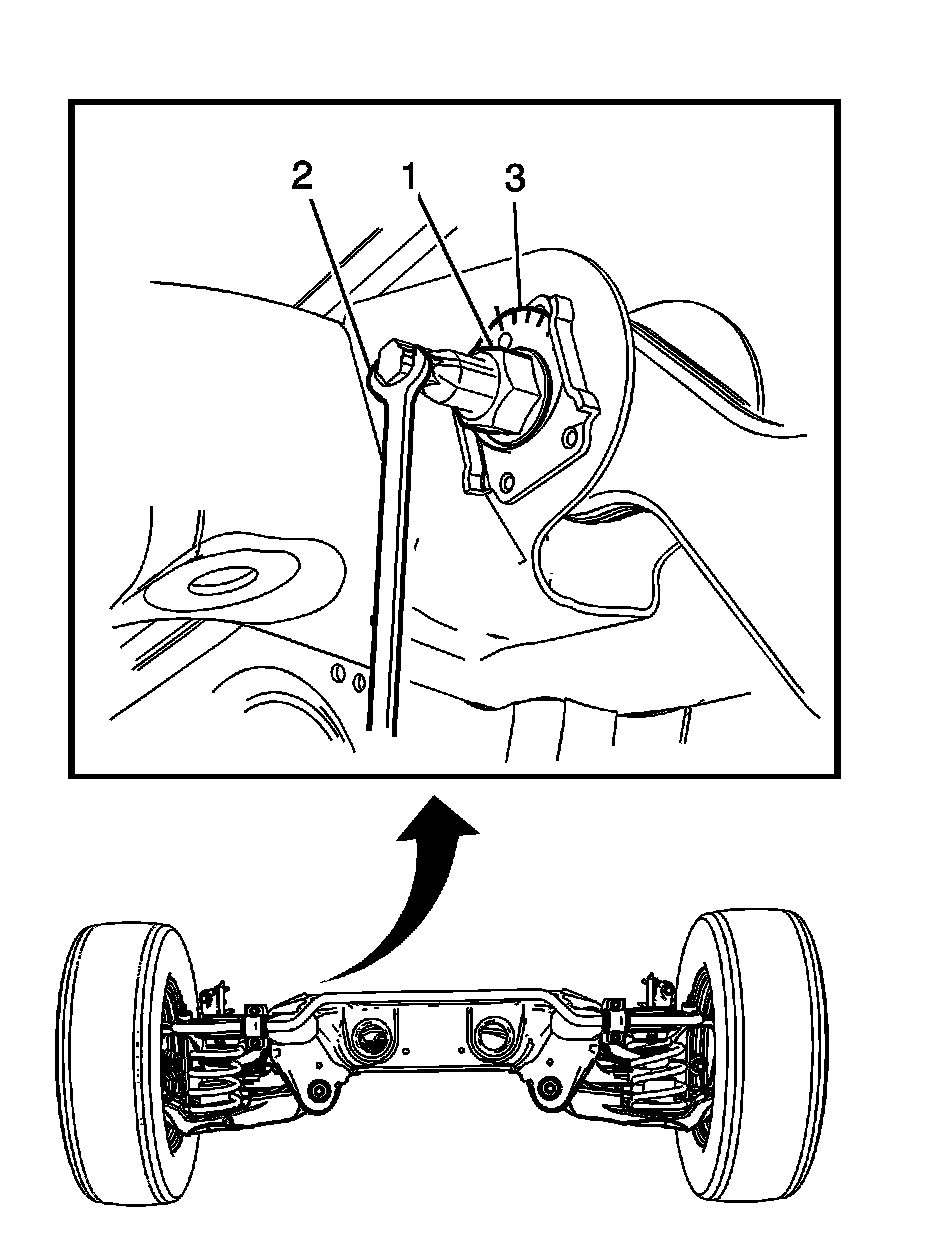 2
1
3