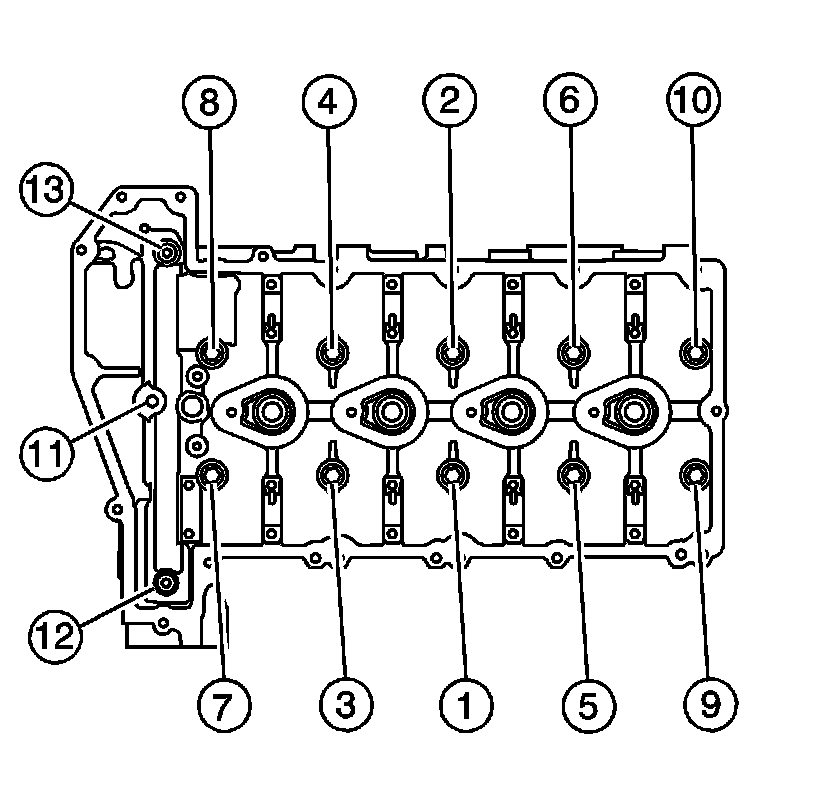 8
4
2
6
10
13
11
12
7
3
1
5
9