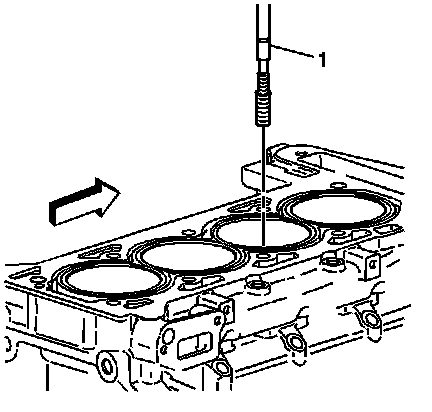 1