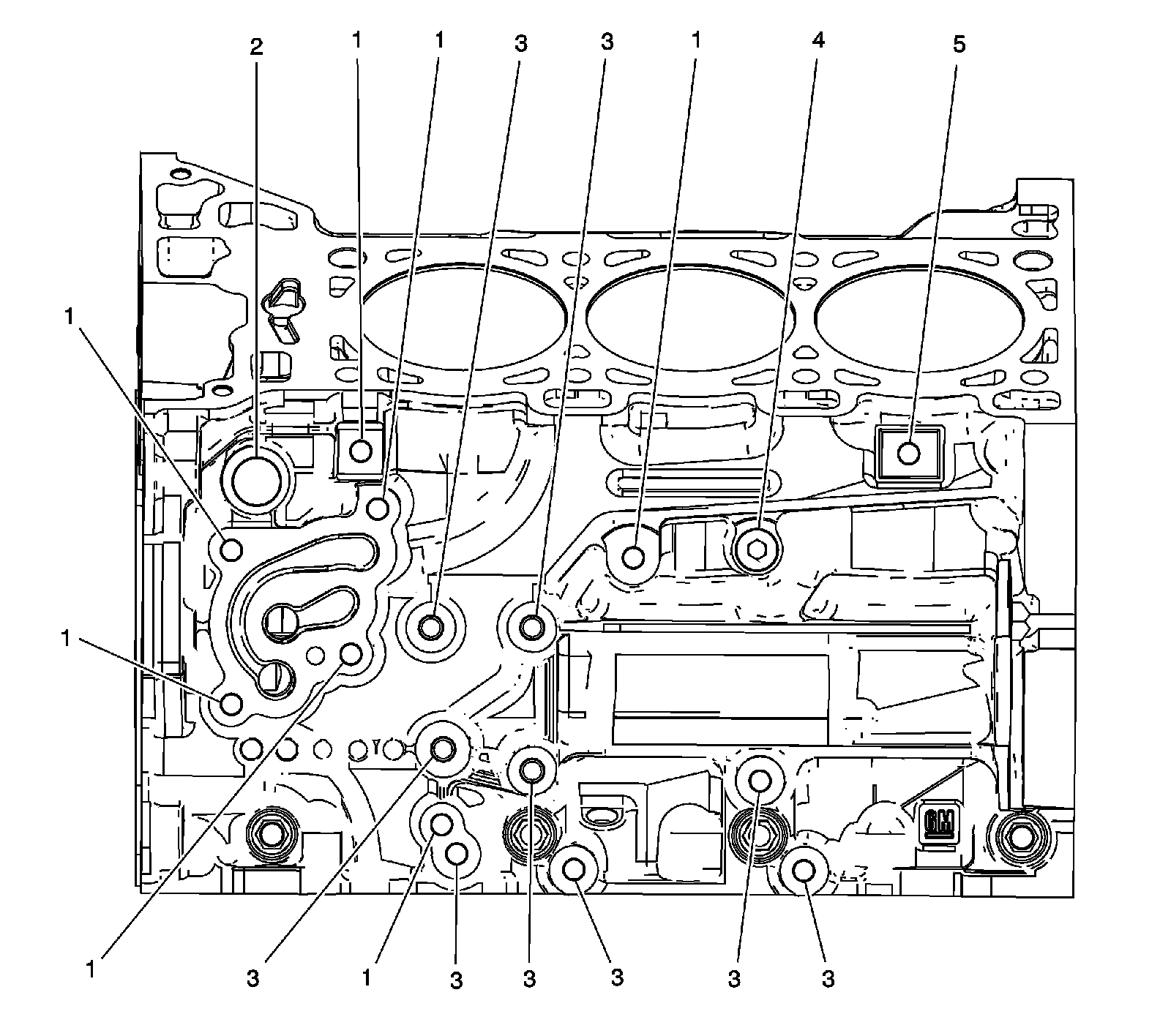 2 1 1 3 3 1 4 5

1

1

GM

1 3 1 3 3 3 3 3