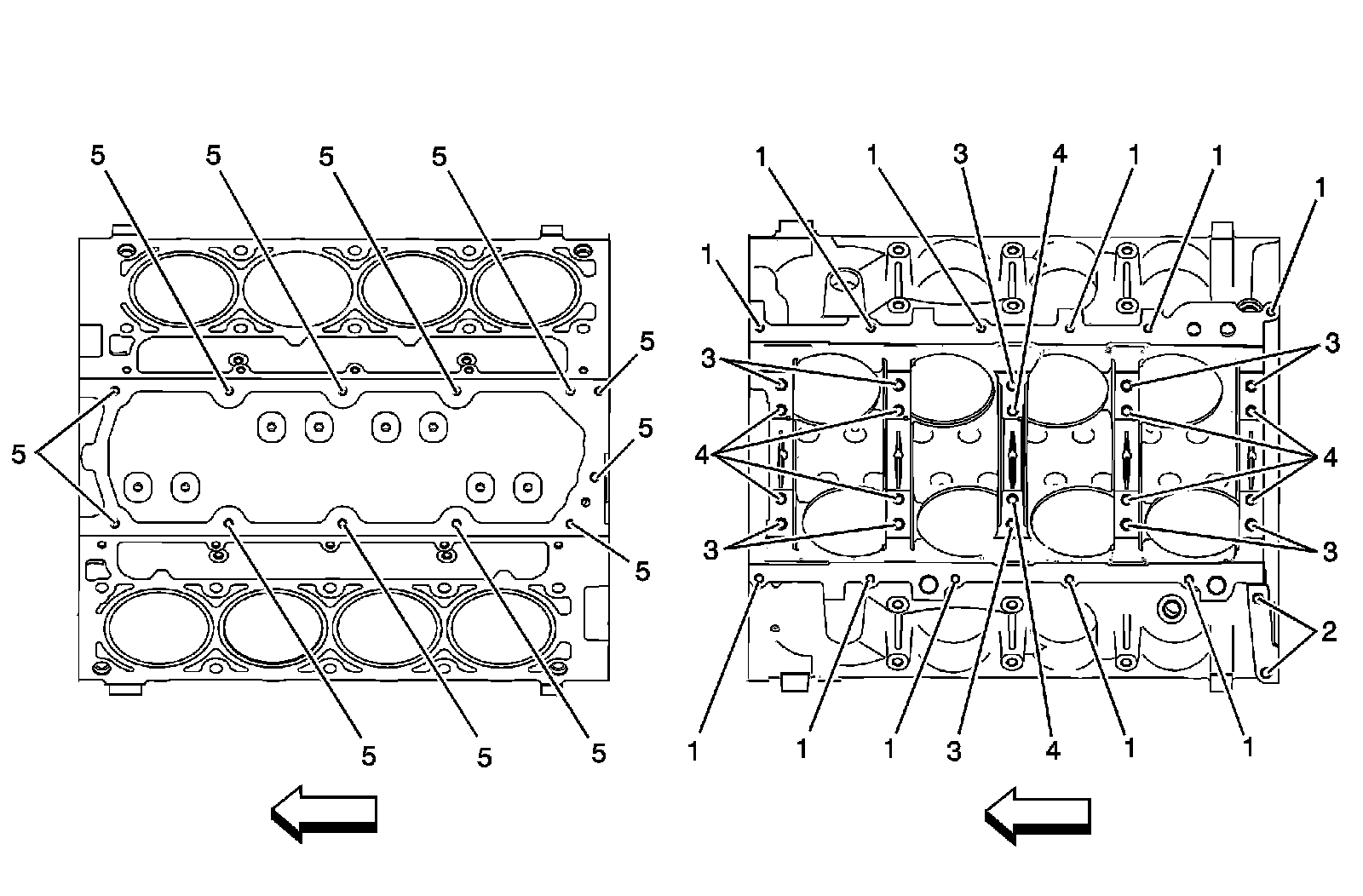 5 5 5 5
5
5 5
5
5 5 5

1 1 3 4 1 1 1
1
3 3
4 4
3 3
2
1 1 1 3 4 1 1