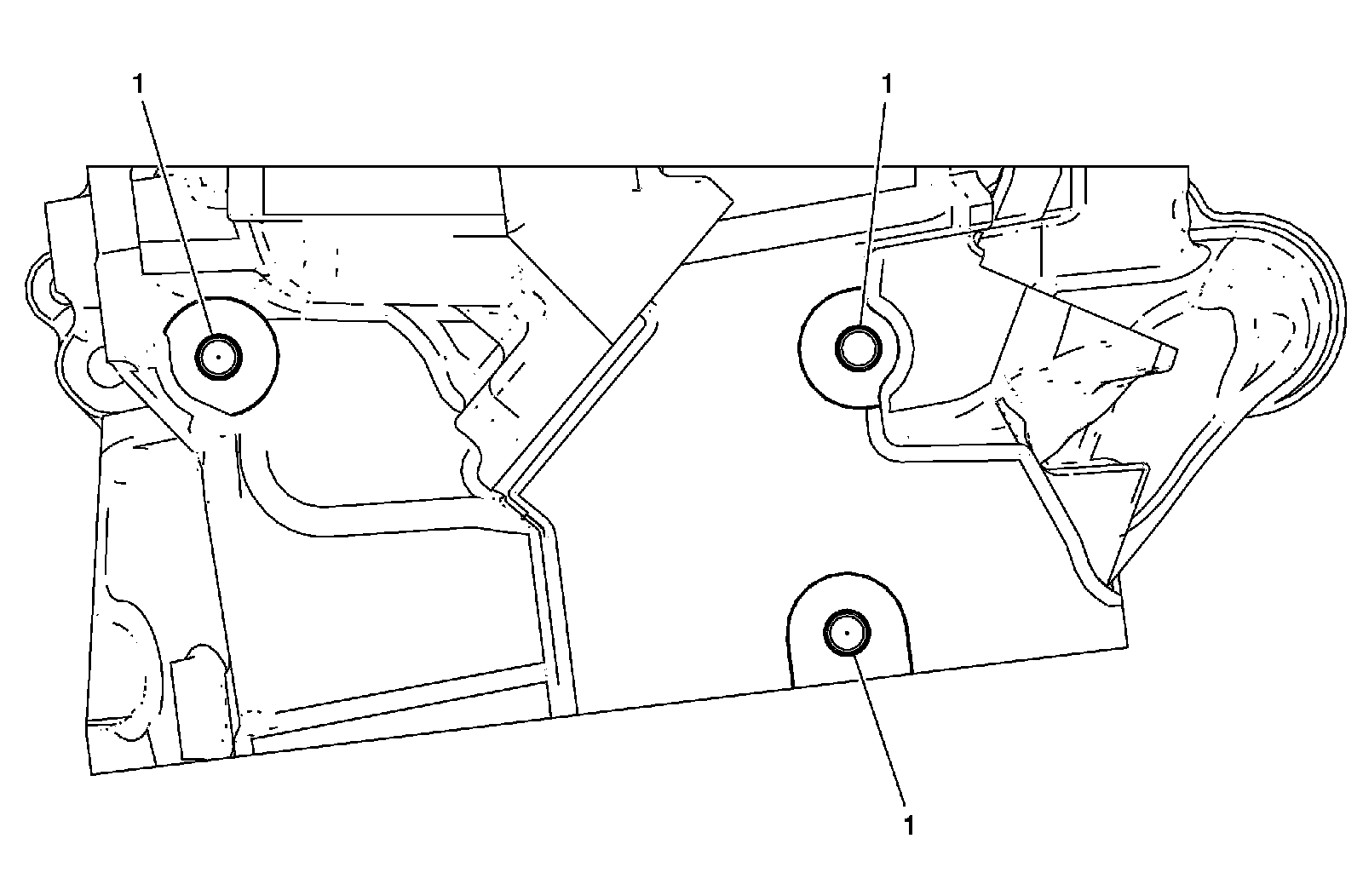 1
1
1