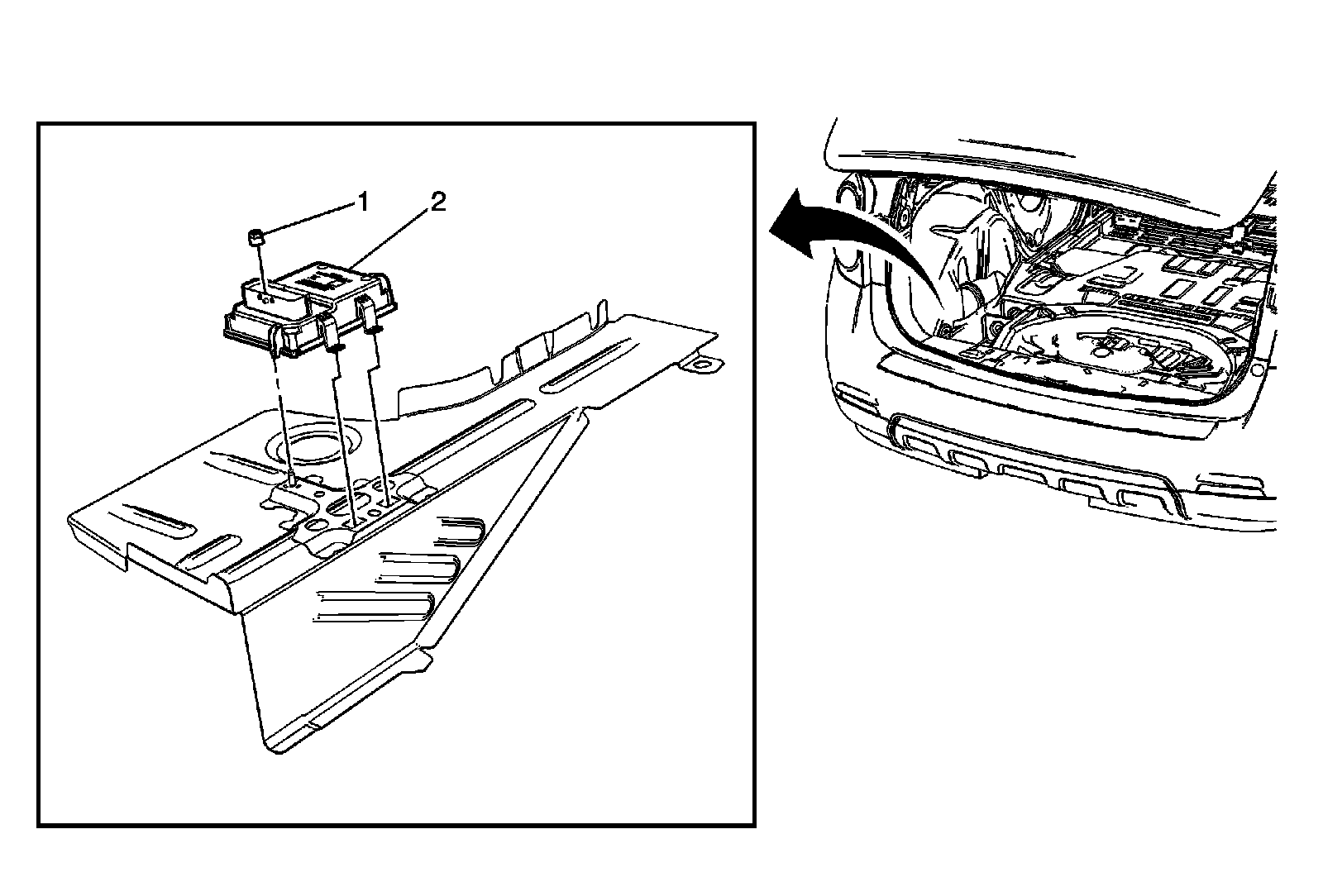 1
2