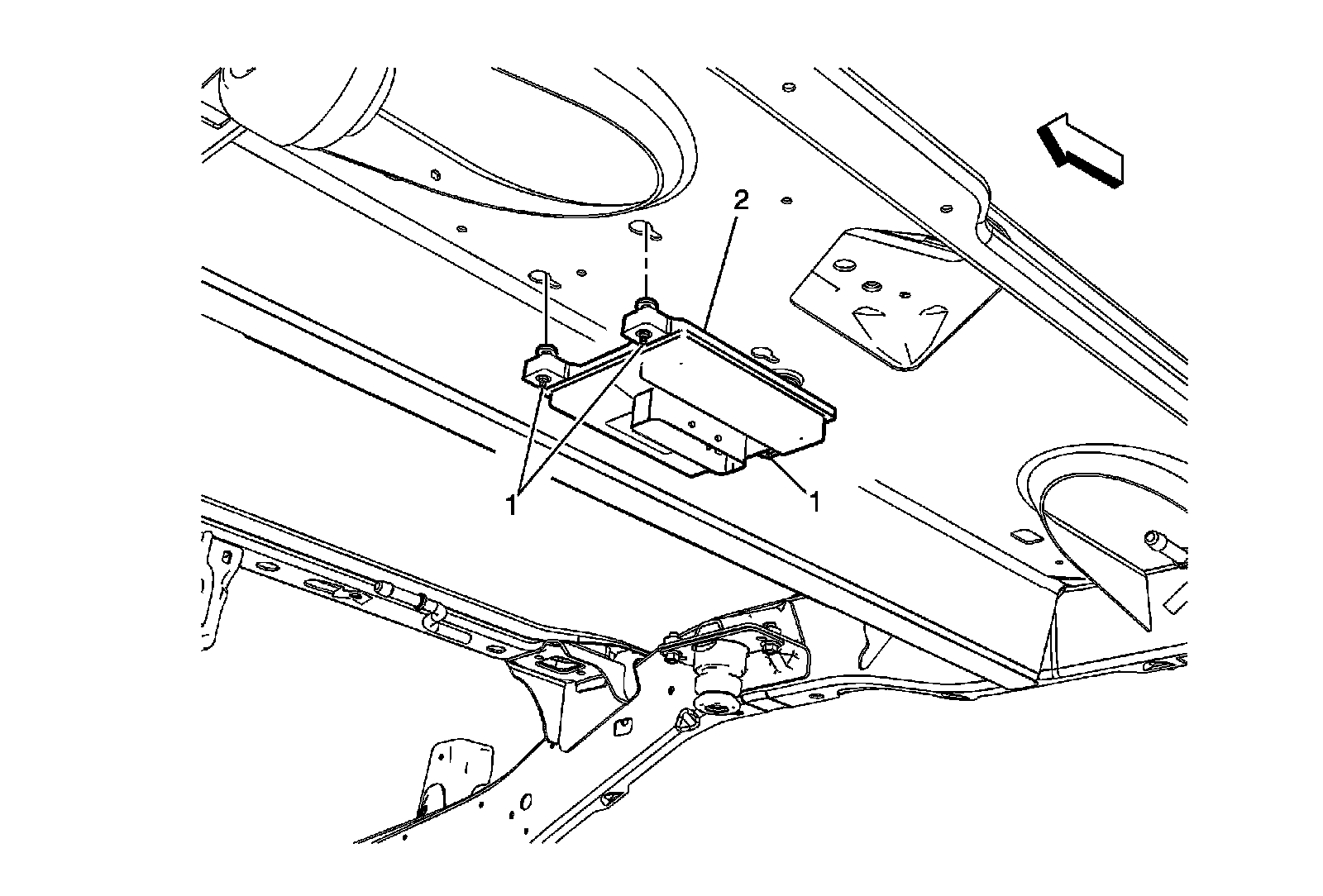 2

1

1