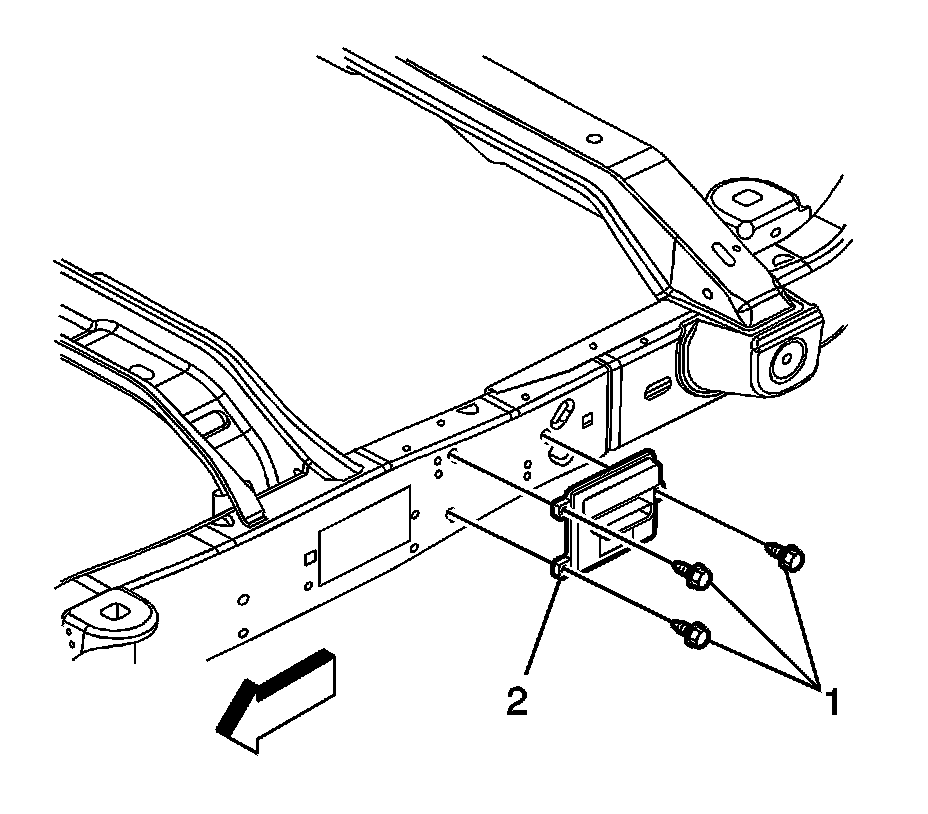 2
1