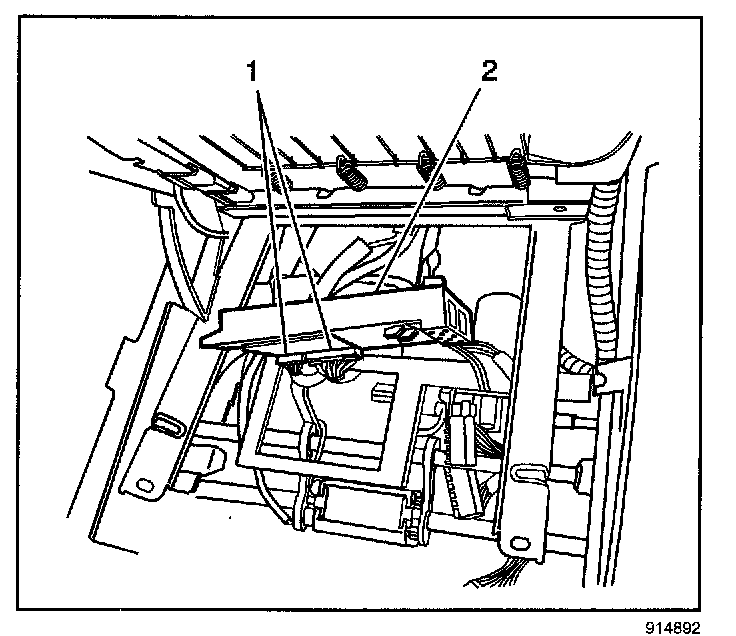 1
2
914892