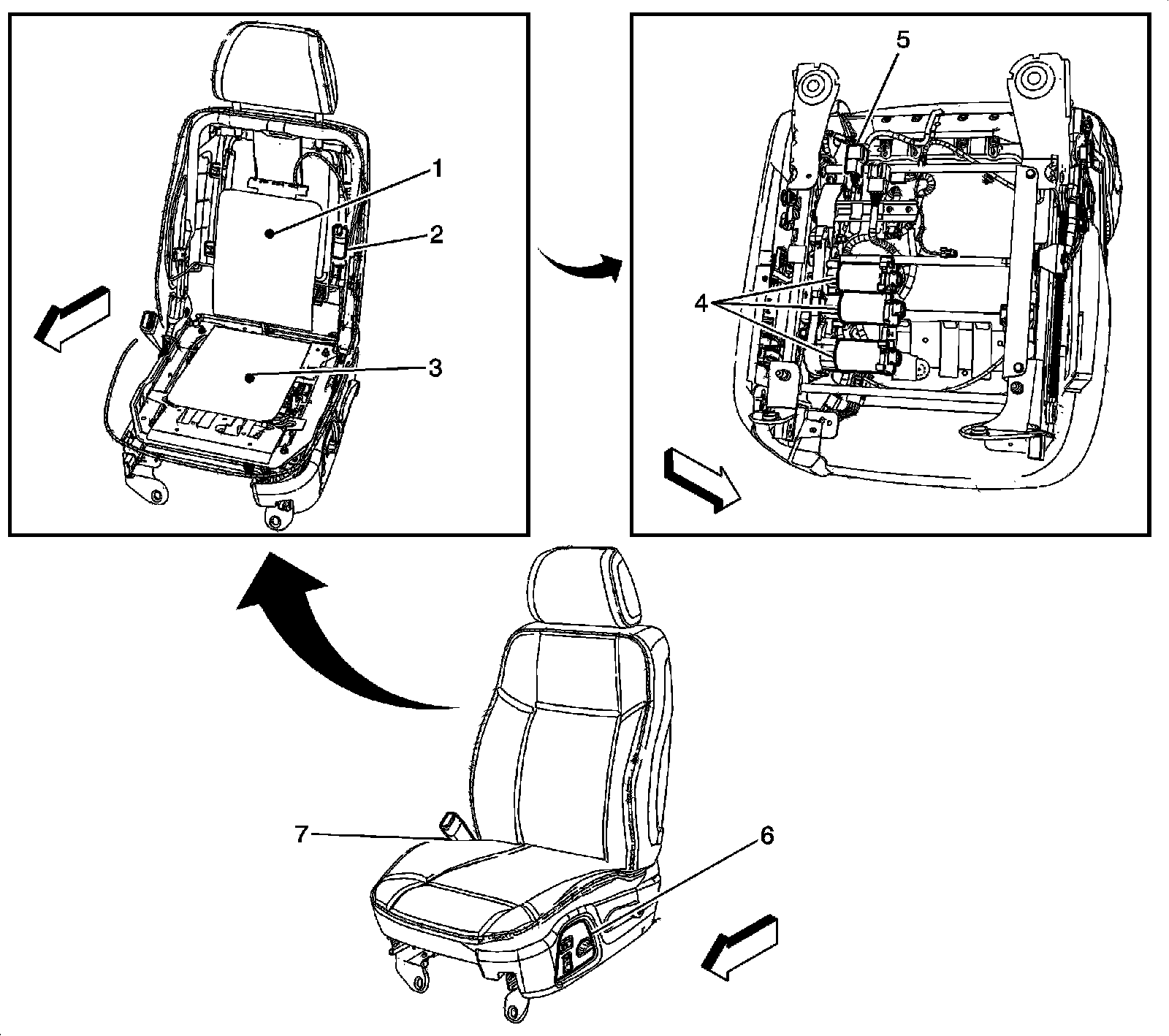 1
2
3
5
4
7
6