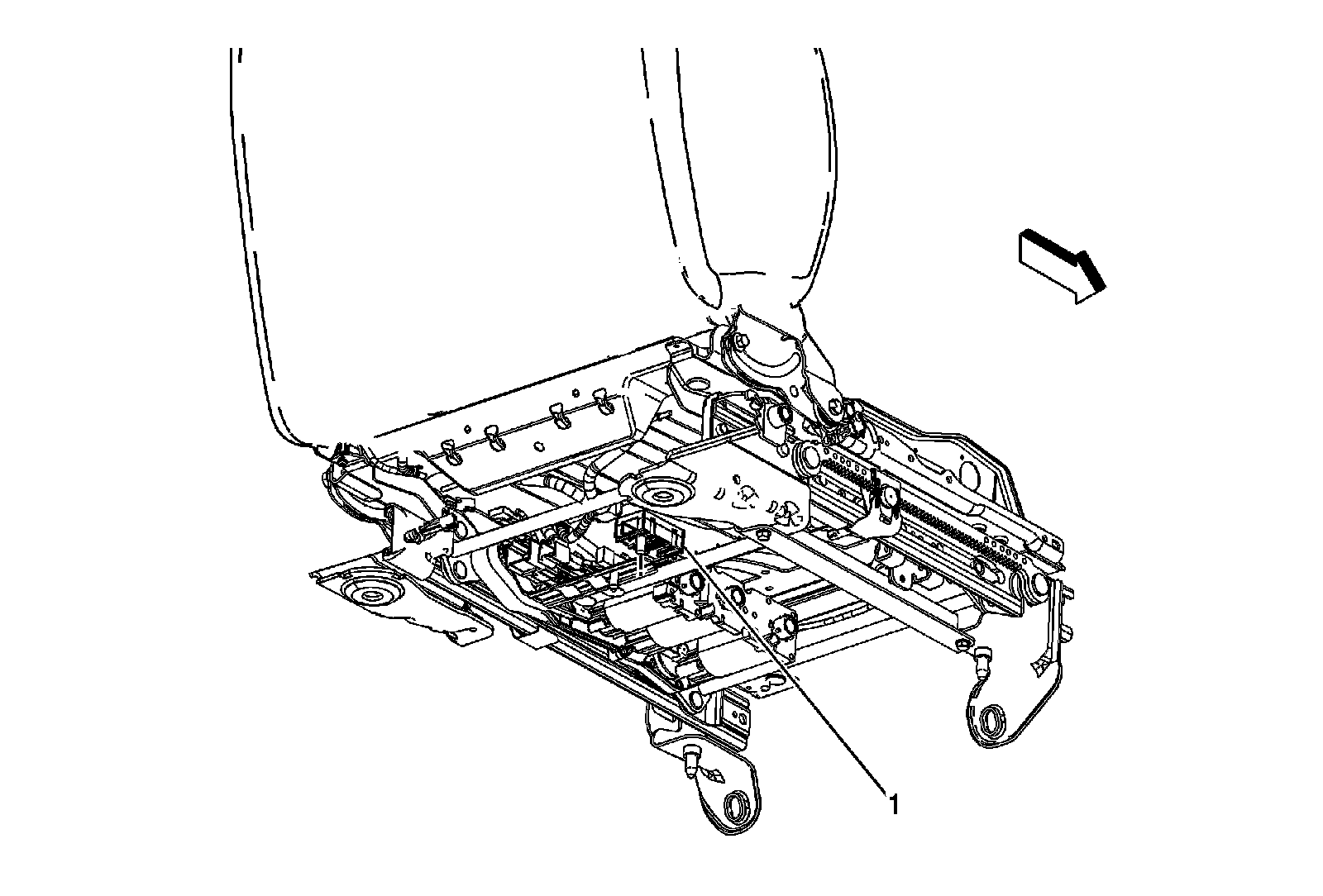 1