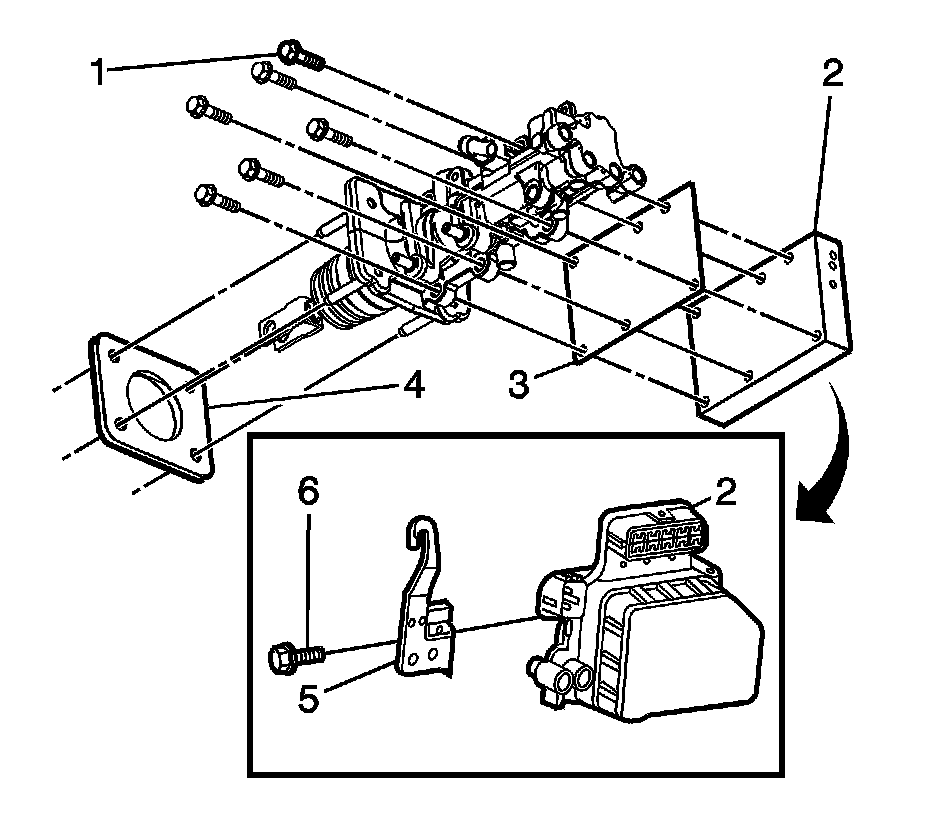 1
2
3
4
6
2
5