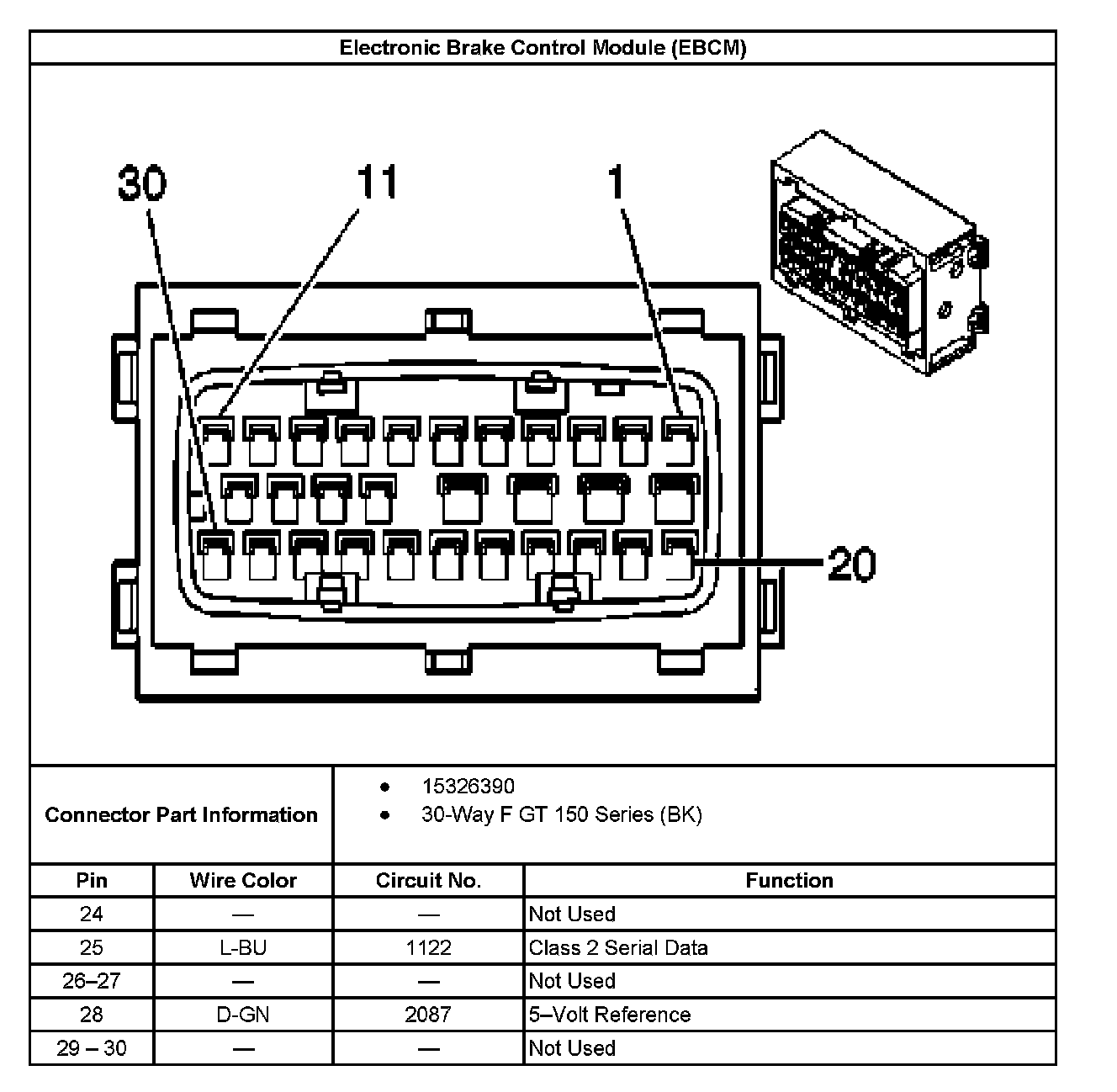 Electronic Brake Control Module (EBCM)

30
11
1
20

Connector Part Information

- 15326390
- 30-Way F GT 150 Series (BK)

| Pin | Wire Color | Circuit No. | Function |
|---|---|---|---|
| 24 | — | — | Not Used |
| 25 | L-BU | 1122 | Class 2 Serial Data |
| 26–27 | — | — | Not Used |
| 28 | D-GN | 2087 | 5–Volt Reference |
| 29 – 30 | — | — | Not Used |