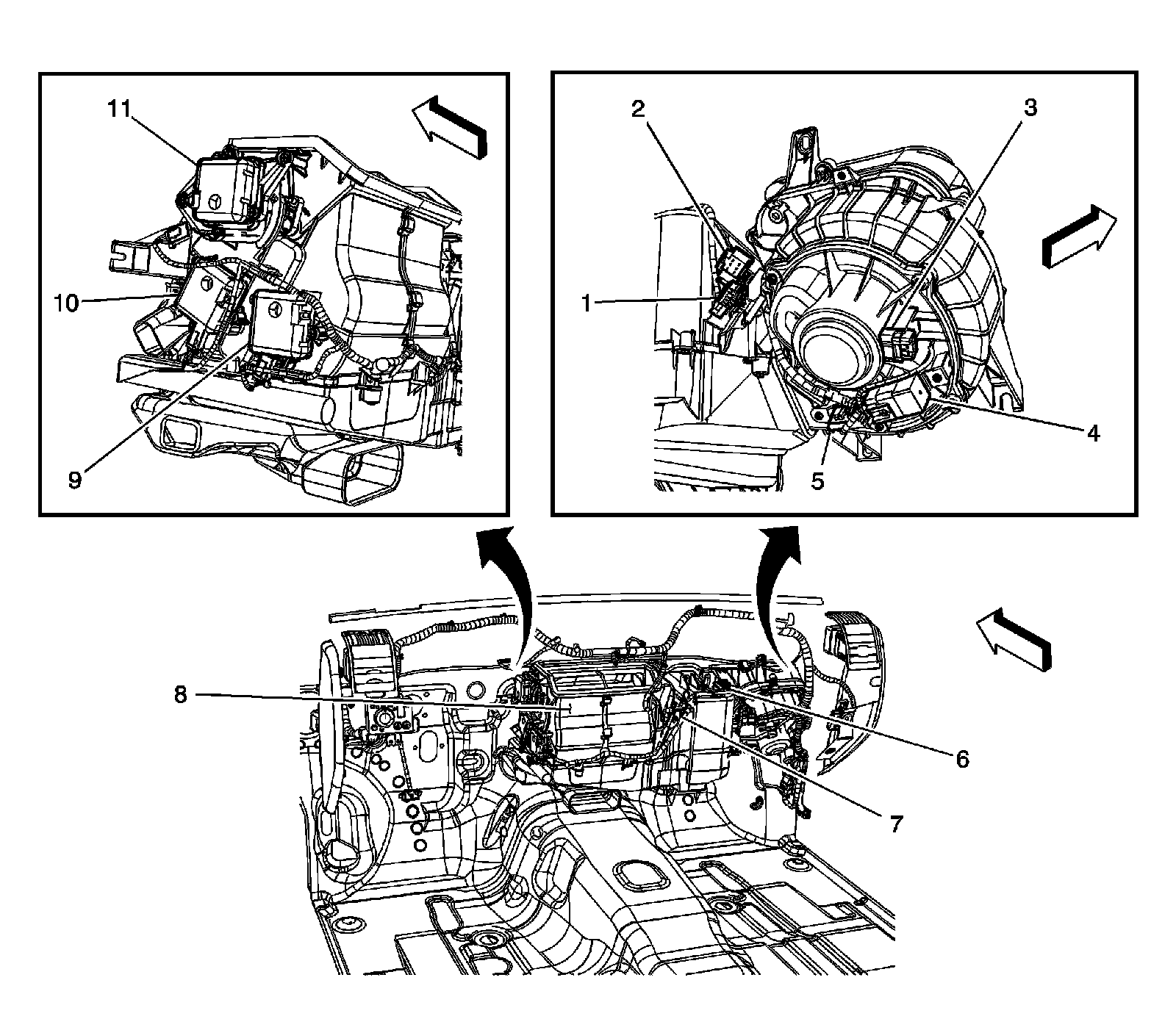 11
10
9
2
3
1
4
5
8
6
7