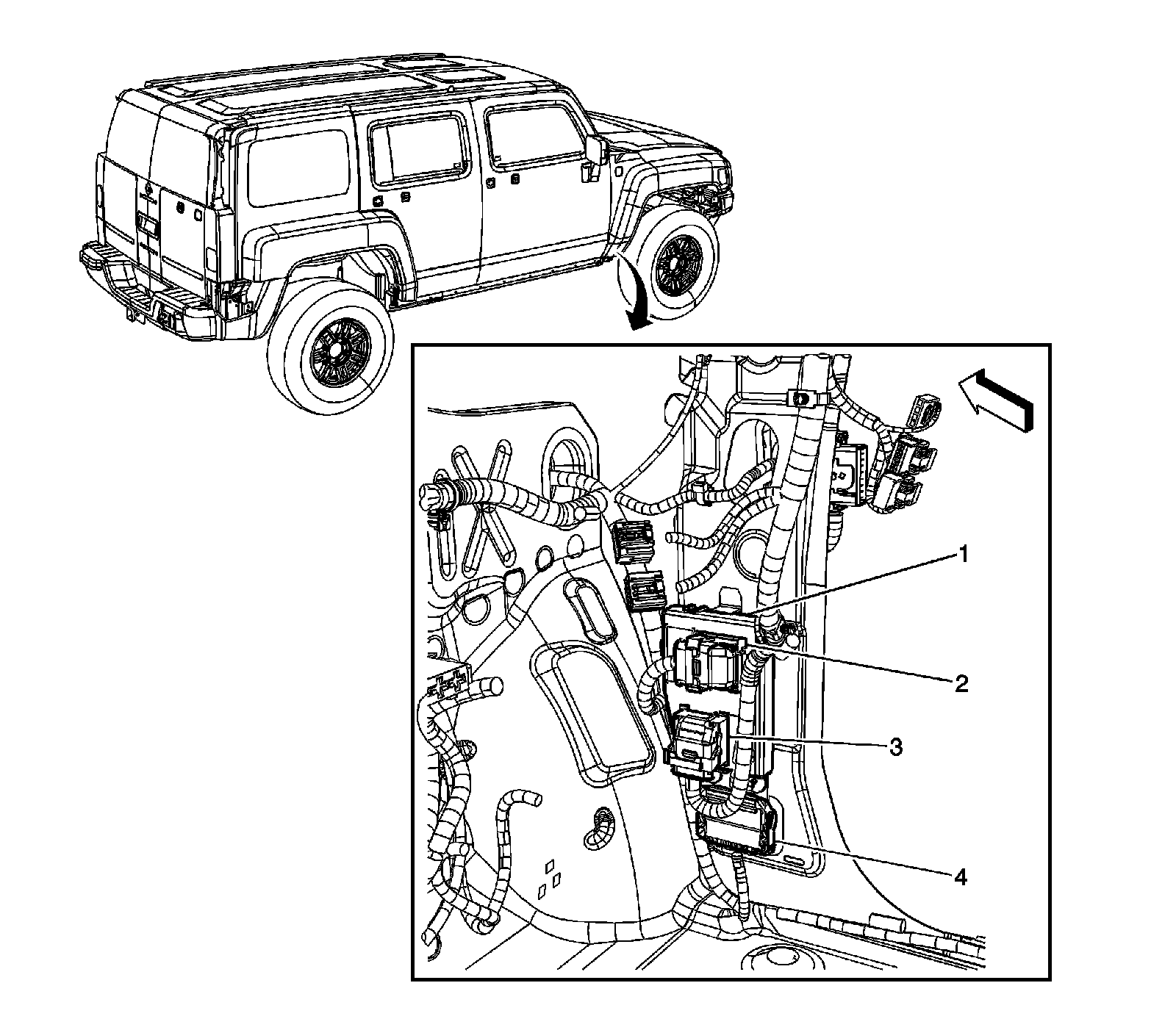 1
2
3
4