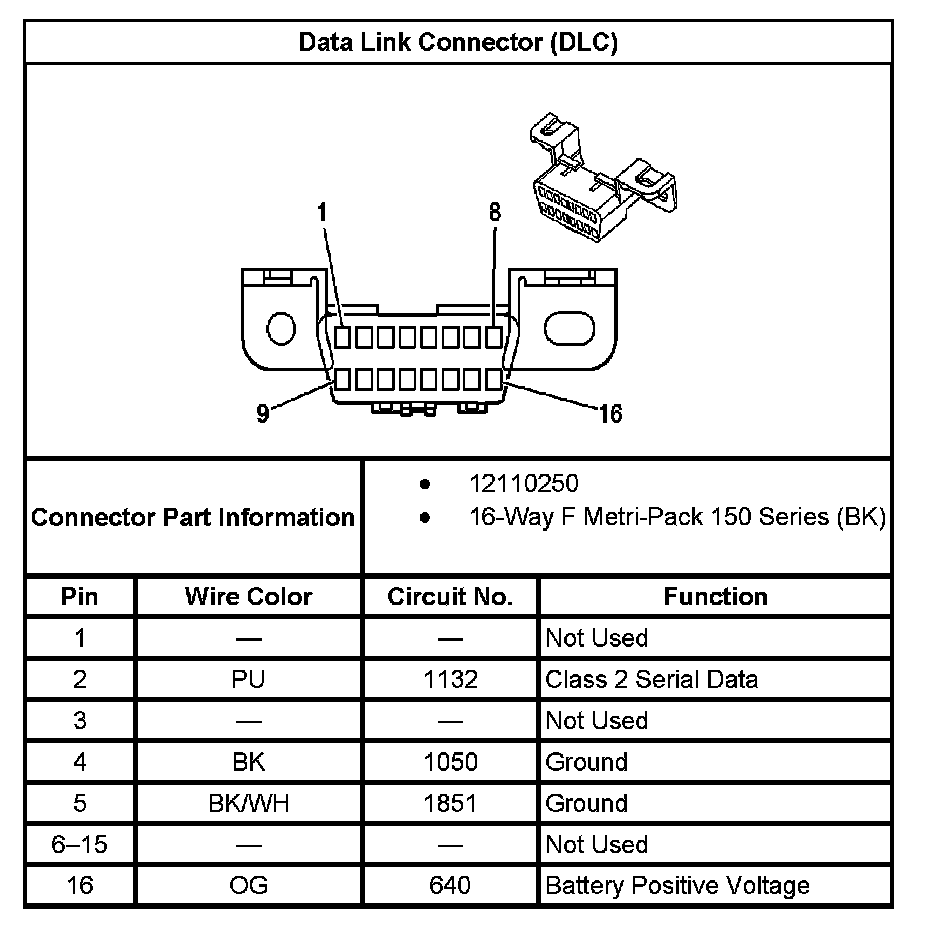 Data Link Connector (DLC)

1
8
9
16

Connector Part Information
• 12110250
• 16-Way F Metri-Pack 150 Series (BK)

| Pin | Wire Color | Circuit No. | Function |
|---|---|---|---|
| 1 | — | — | Not Used |
| 2 | PU | 1132 | Class 2 Serial Data |
| 3 | — | — | Not Used |
| 4 | BK | 1050 | Ground |
| 5 | BK/WH | 1851 | Ground |
| 6–15 | — | — | Not Used |
| 16 | OG | 640 | Battery Positive Voltage |