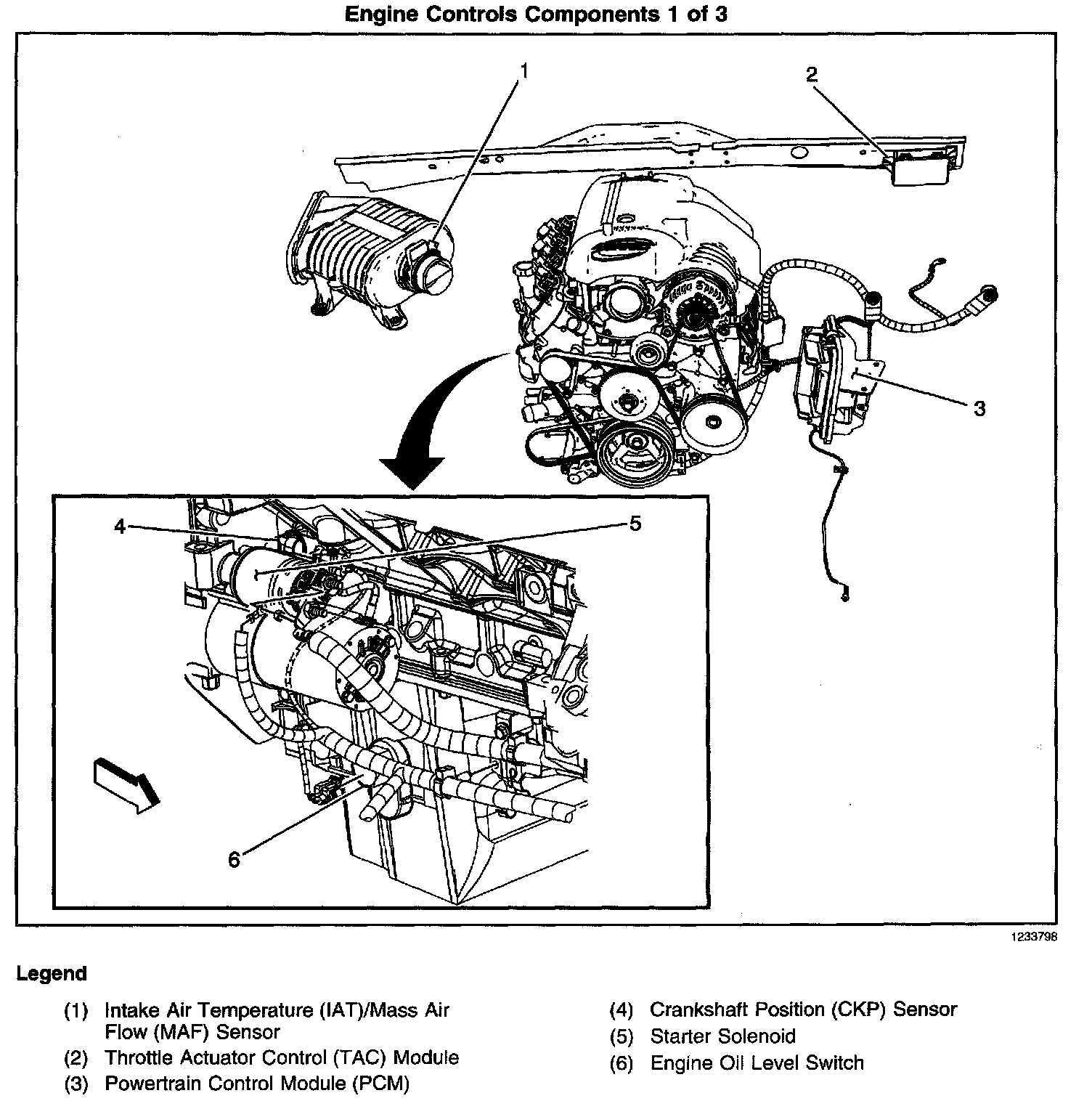 Engine Controls Components 1 of 3

1

2

3

4

5

6

1233798

Legend

(1) Intake Air Temperature (IAT)/Mass Air Flow (MAF) Sensor
(2) Throttle Actuator Control (TAC) Module
(3) Powertrain Control Module (PCM)

(4) Crankshaft Position (CKP) Sensor
(5) Starter Solenoid
(6) Engine Oil Level Switch