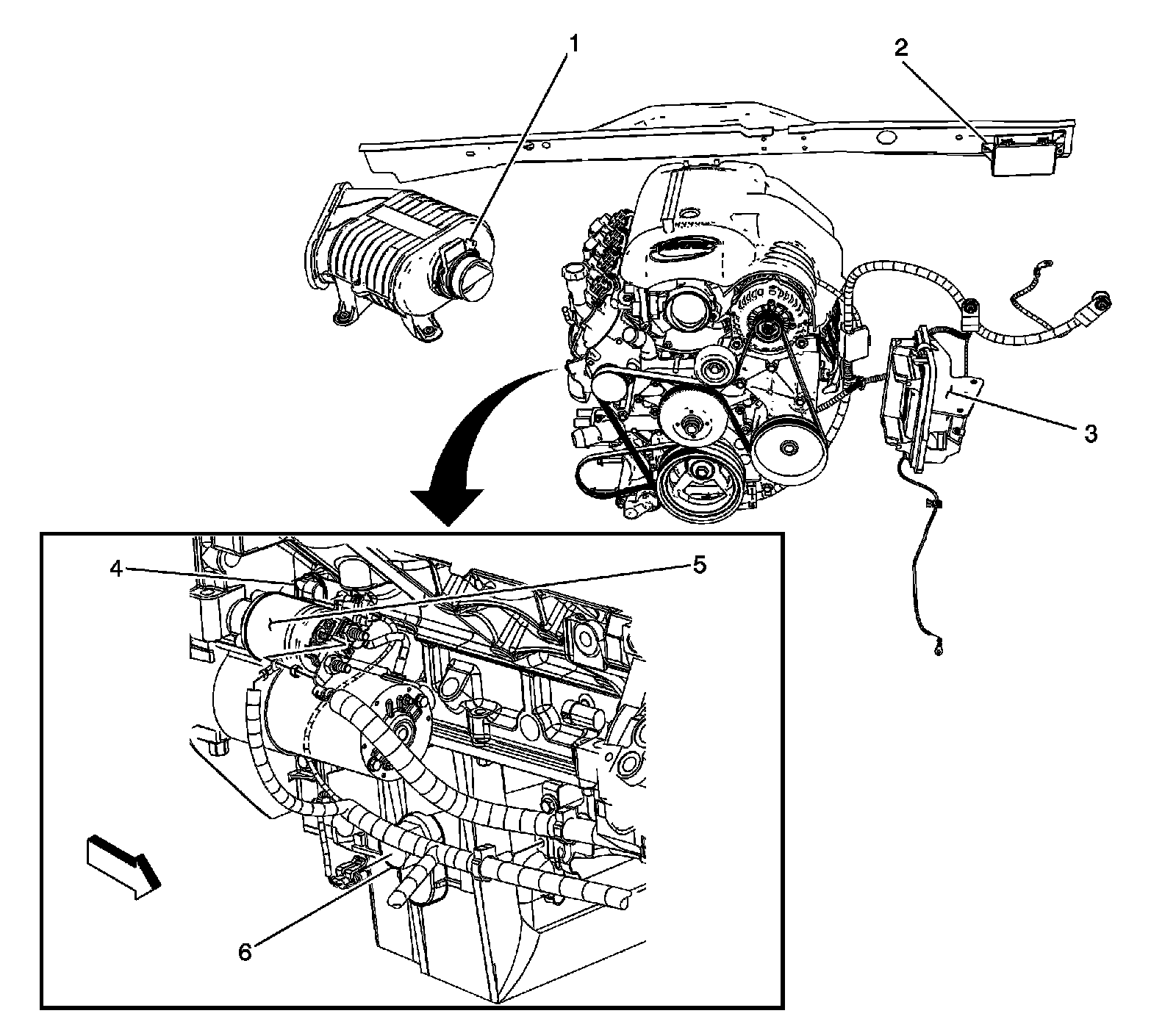 1
2
3
4
5
6