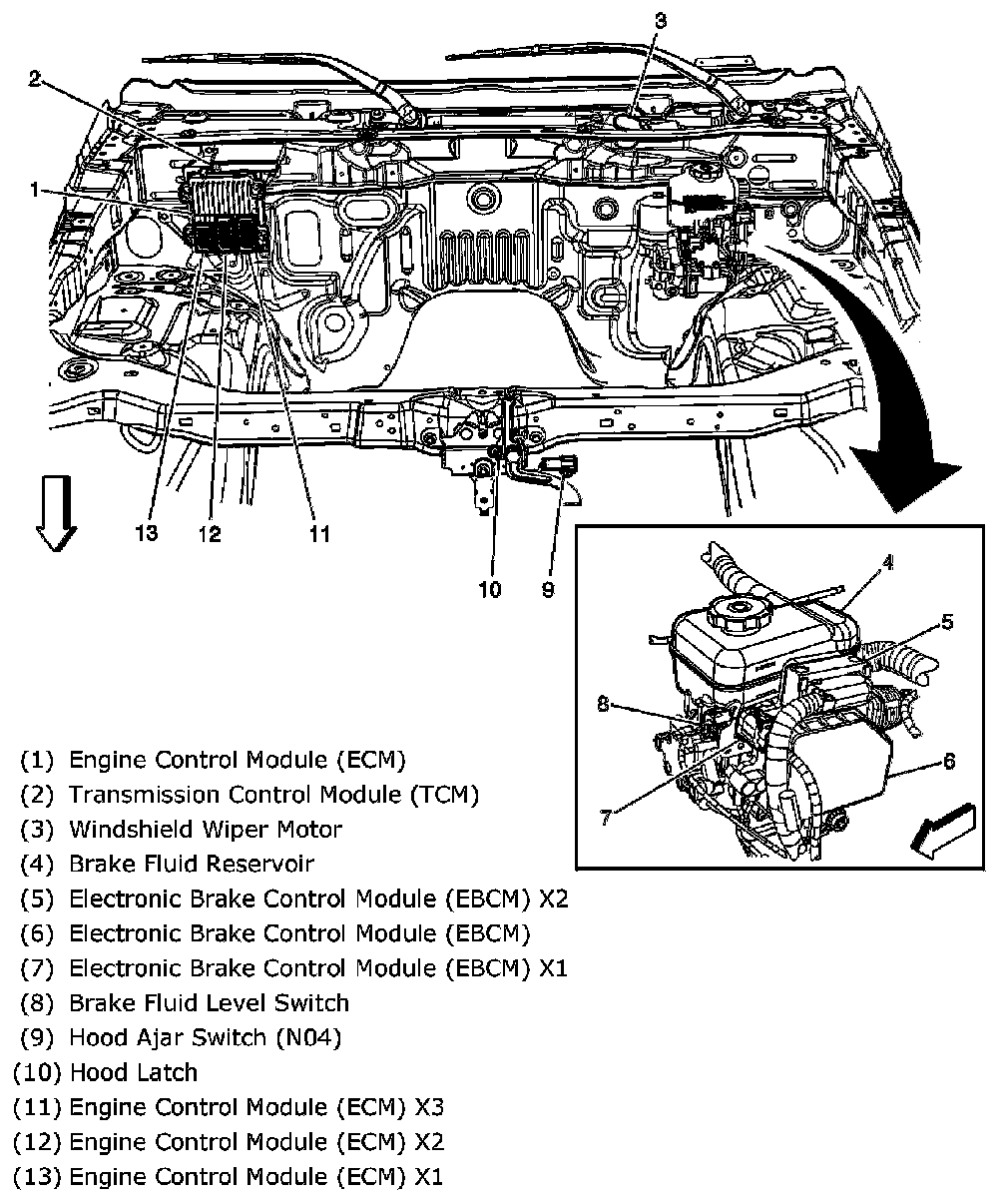 2
3
1
13
12
11
10
9
4
5
8
6
7

(1) Engine Control Module (ECM)
(2) Transmission Control Module (TCM)
(3) Windshield Wiper Motor
(4) Brake Fluid Reservoir
(5) Electronic Brake Control Module (EBCM) X2
(6) Electronic Brake Control Module (EBCM)
(7) Electronic Brake Control Module (EBCM) X1
(8) Brake Fluid Level Switch
(9) Hood Ajar Switch (N04)
(10) Hood Latch
(11) Engine Control Module (ECM) X3
(12) Engine Control Module (ECM) X2
(13) Engine Control Module (ECM) X1