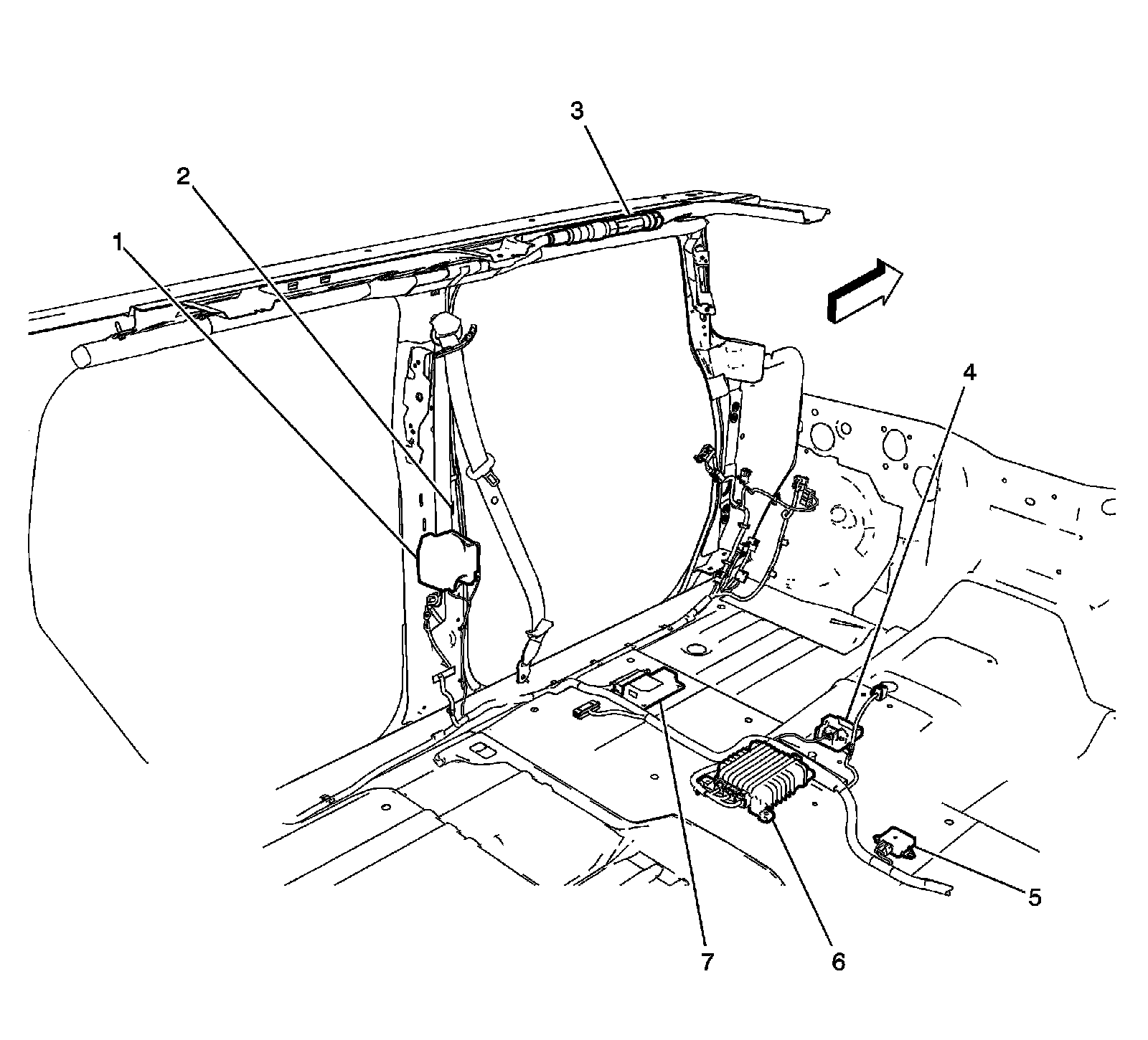 3
2
1
4
5
7
6