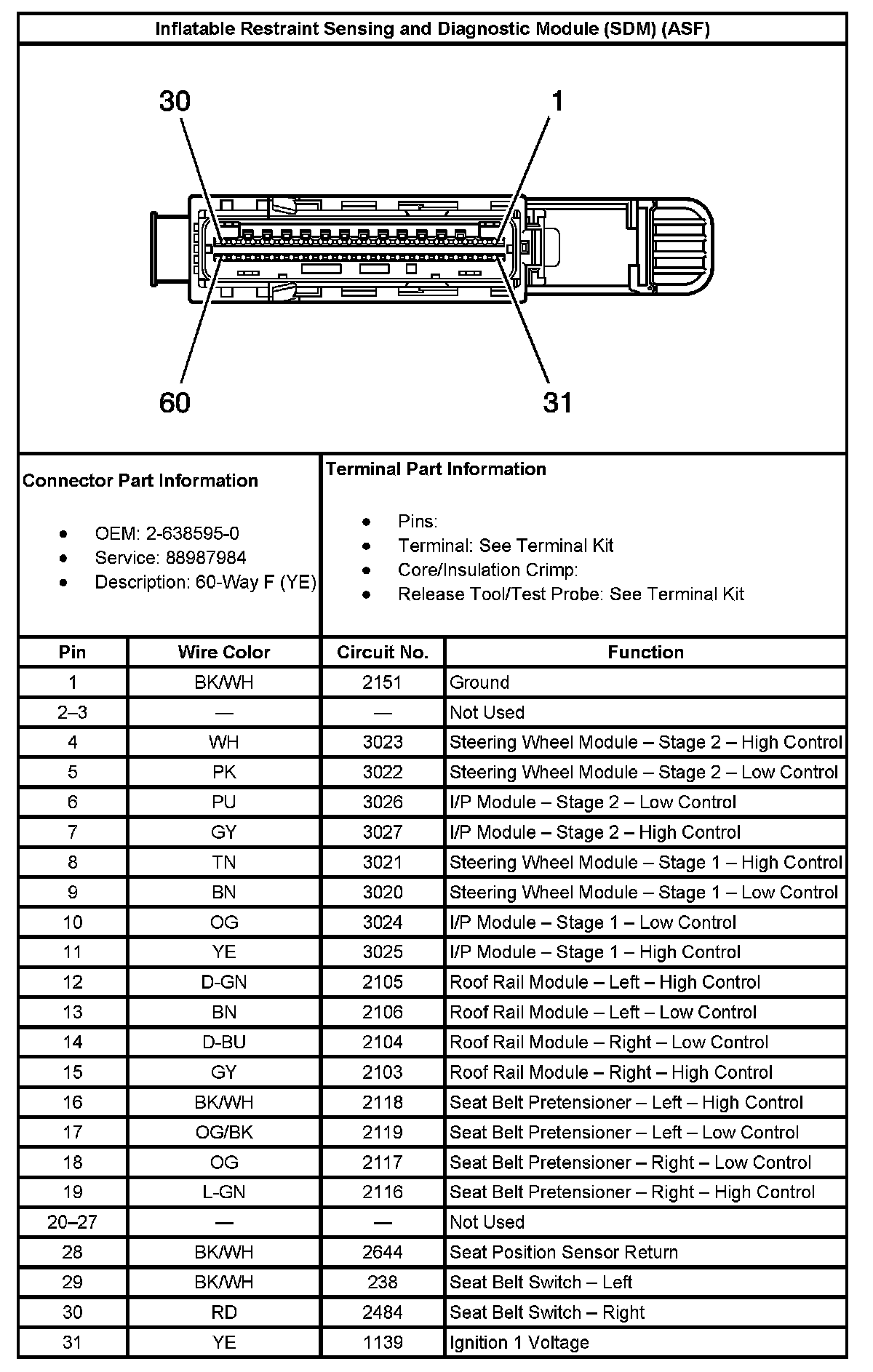 Inflatable Restraint Sensing and Diagnostic Module (SDM) (ASF)

30

1

60

31

Connector Part Information

- OEM: 2-638595-0
- Service: 88987984
- Description: 60-Way F (YE)

Terminal Part Information

- Pins:
- Terminal: See Terminal Kit
- Core/Insulation Crimp:
- Release Tool/Test Probe: See Terminal Kit

| Pin | Wire Color | Circuit No. | Function |
|---|---|---|---|
| 1 | BK/WH | 2151 | Ground |
| 2–3 | — | — | Not Used |
| 4 | WH | 3023 | Steering Wheel Module – Stage 2 – High Control |
| 5 | PK | 3022 | Steering Wheel Module – Stage 2 – Low Control |
| 6 | PU | 3026 | I/P Module – Stage 2 – Low Control |
| 7 | GY | 3027 | I/P Module – Stage 2 – High Control |
| 8 | TN | 3021 | Steering Wheel Module – Stage 1 – High Control |
| 9 | BN | 3020 | Steering Wheel Module – Stage 1 – Low Control |
| 10 | OG | 3024 | I/P Module – Stage 1 – Low Control |
| 11 | YE | 3025 | I/P Module – Stage 1 – High Control |
| 12 | D-GN | 2105 | Roof Rail Module – Left – High Control |
| 13 | BN | 2106 | Roof Rail Module – Left – Low Control |
| 14 | D-BU | 2104 | Roof Rail Module – Right – Low Control |
| 15 | GY | 2103 | Roof Rail Module – Right – High Control |
| 16 | BK/WH | 2118 | Seat Belt Pretensioner – Left – High Control |
| 17 | OG/BK | 2119 | Seat Belt Pretensioner – Left – Low Control |
| 18 | OG | 2117 | Seat Belt Pretensioner – Right – Low Control |
| 19 | L-GN | 2116 | Seat Belt Pretensioner – Right – High Control |
| 20–27 | — | — | Not Used |
| 28 | BK/WH | 2644 | Seat Position Sensor Return |
| 29 | BK/WH | 238 | Seat Belt Switch – Left |
| 30 | RD | 2484 | Seat Belt Switch – Right |
| 31 | YE | 1139 | Ignition 1 Voltage |