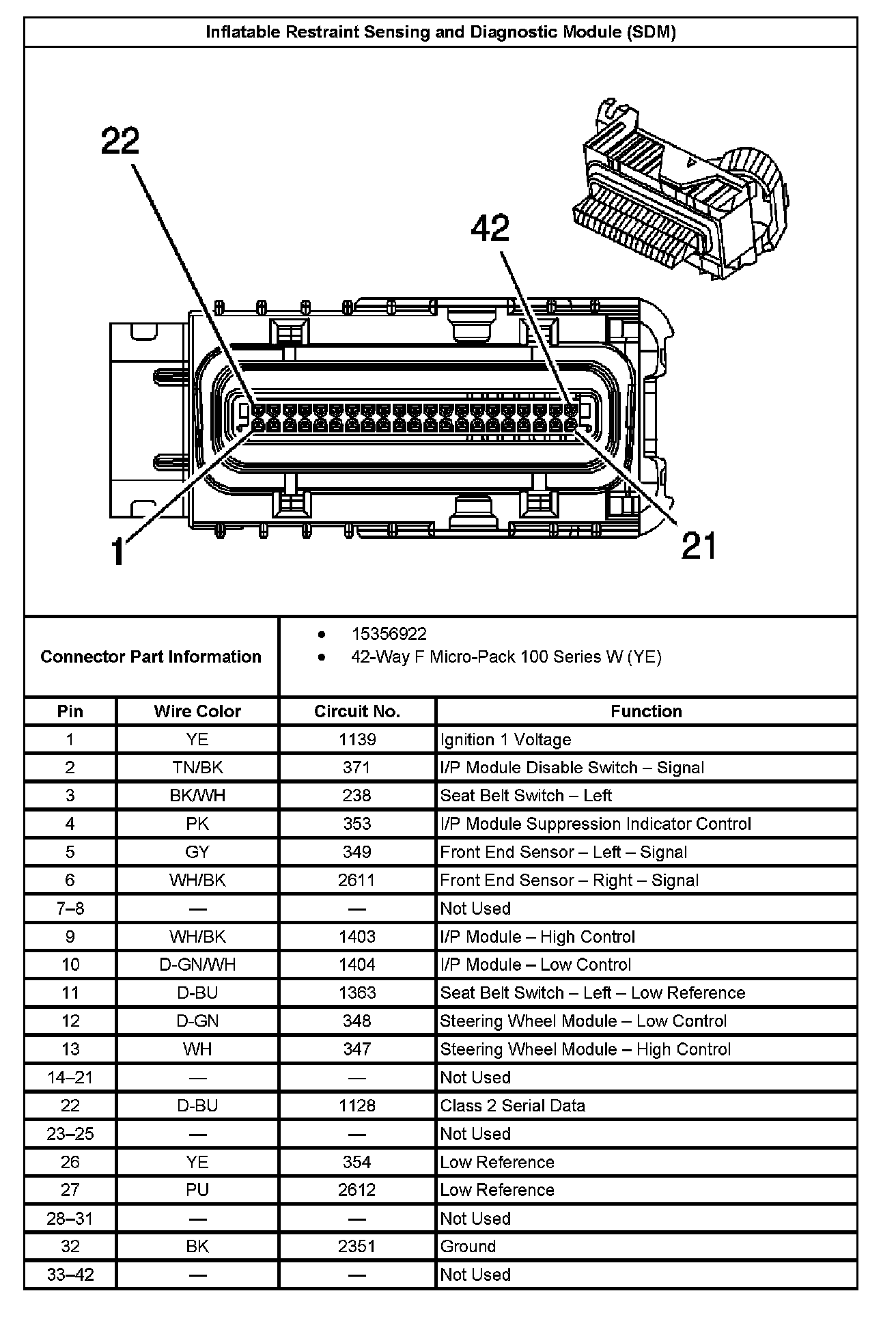 Inflatable Restraint Sensing and Diagnostic Module (SDM)

22

42

1

21

Connector Part Information

• 15356922
• 42-Way F Micro-Pack 100 Series W (YE)

| Pin | Wire Color | Circuit No. | Function |
|---|---|---|---|
| 1 | YE | 1139 | Ignition 1 Voltage |
| 2 | TN/BK | 371 | I/P Module Disable Switch – Signal |
| 3 | BK/WH | 238 | Seat Belt Switch – Left |
| 4 | PK | 353 | I/P Module Suppression Indicator Control |
| 5 | GY | 349 | Front End Sensor – Left – Signal |
| 6 | WH/BK | 2611 | Front End Sensor – Right – Signal |
| 7–8 | — | — | Not Used |
| 9 | WH/BK | 1403 | I/P Module – High Control |
| 10 | D-GN/WH | 1404 | I/P Module – Low Control |
| 11 | D-BU | 1363 | Seat Belt Switch – Left – Low Reference |
| 12 | D-GN | 348 | Steering Wheel Module – Low Control |
| 13 | WH | 347 | Steering Wheel Module – High Control |
| 14–21 | — | — | Not Used |
| 22 | D-BU | 1128 | Class 2 Serial Data |
| 23–25 | — | — | Not Used |
| 26 | YE | 354 | Low Reference |
| 27 | PU | 2612 | Low Reference |
| 28–31 | — | — | Not Used |
| 32 | BK | 2351 | Ground |
| 33–42 | — | — | Not Used |