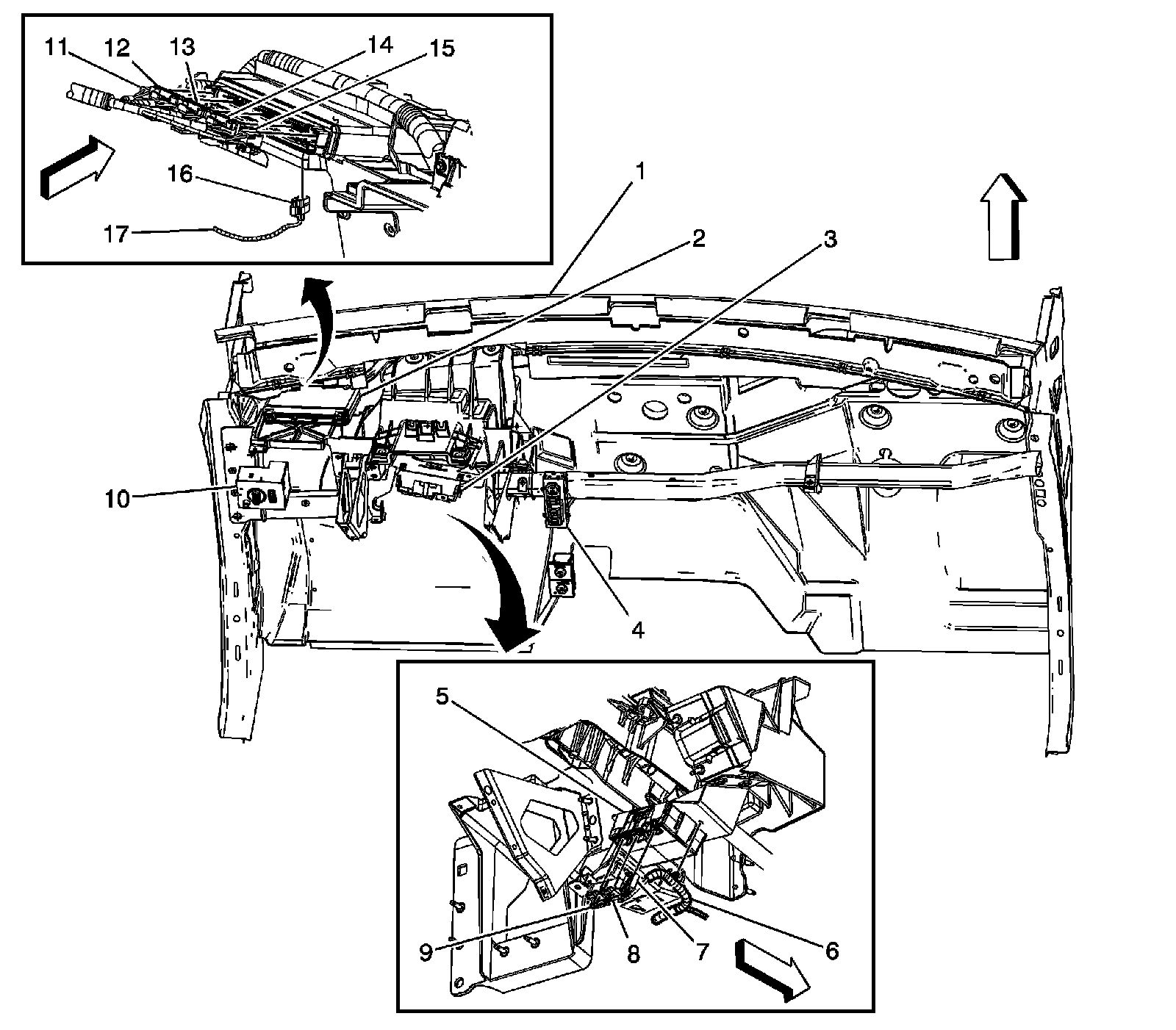 11 12 13 14 15
16
17
1
2
3
10
4
5
9 8 7 6