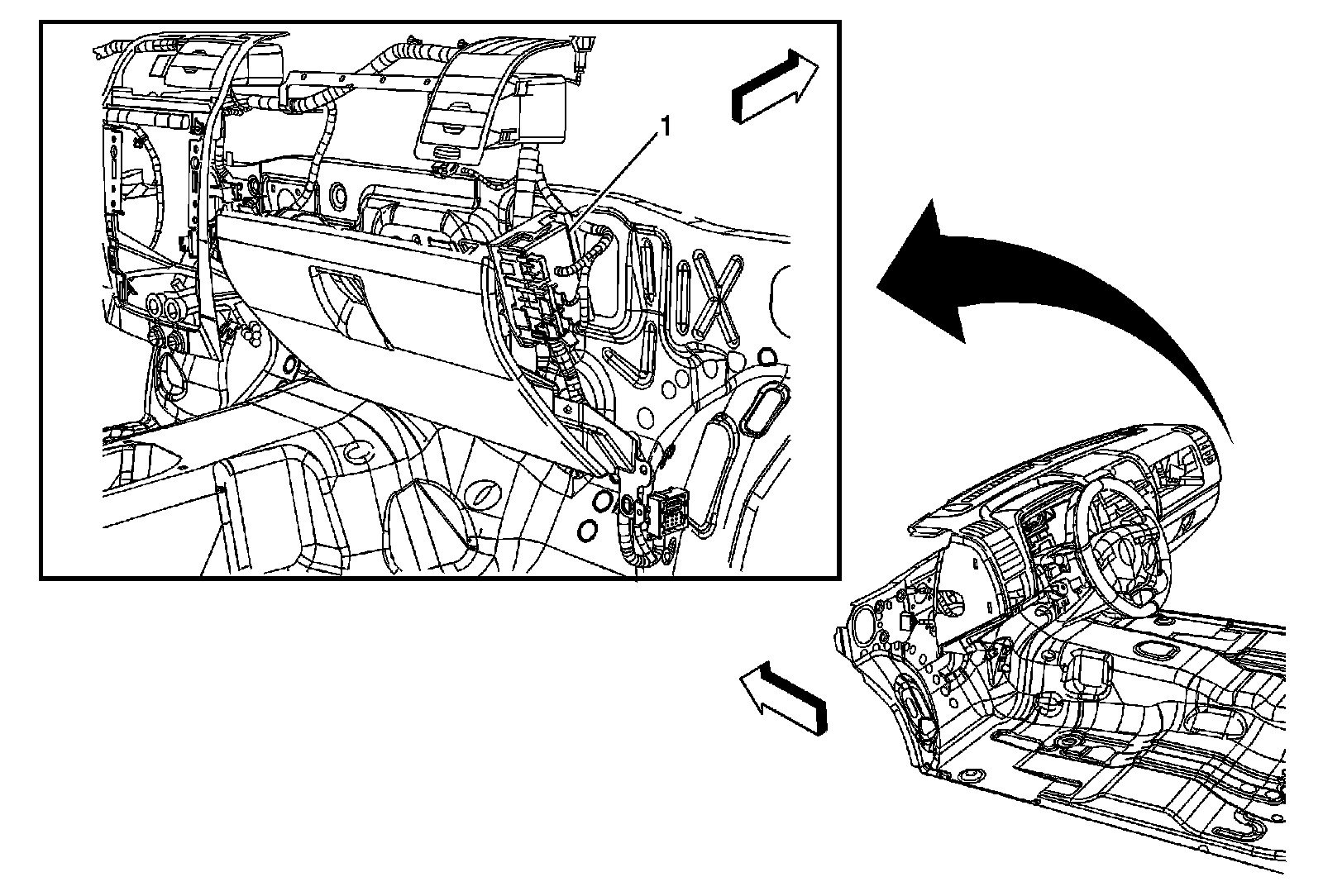 1