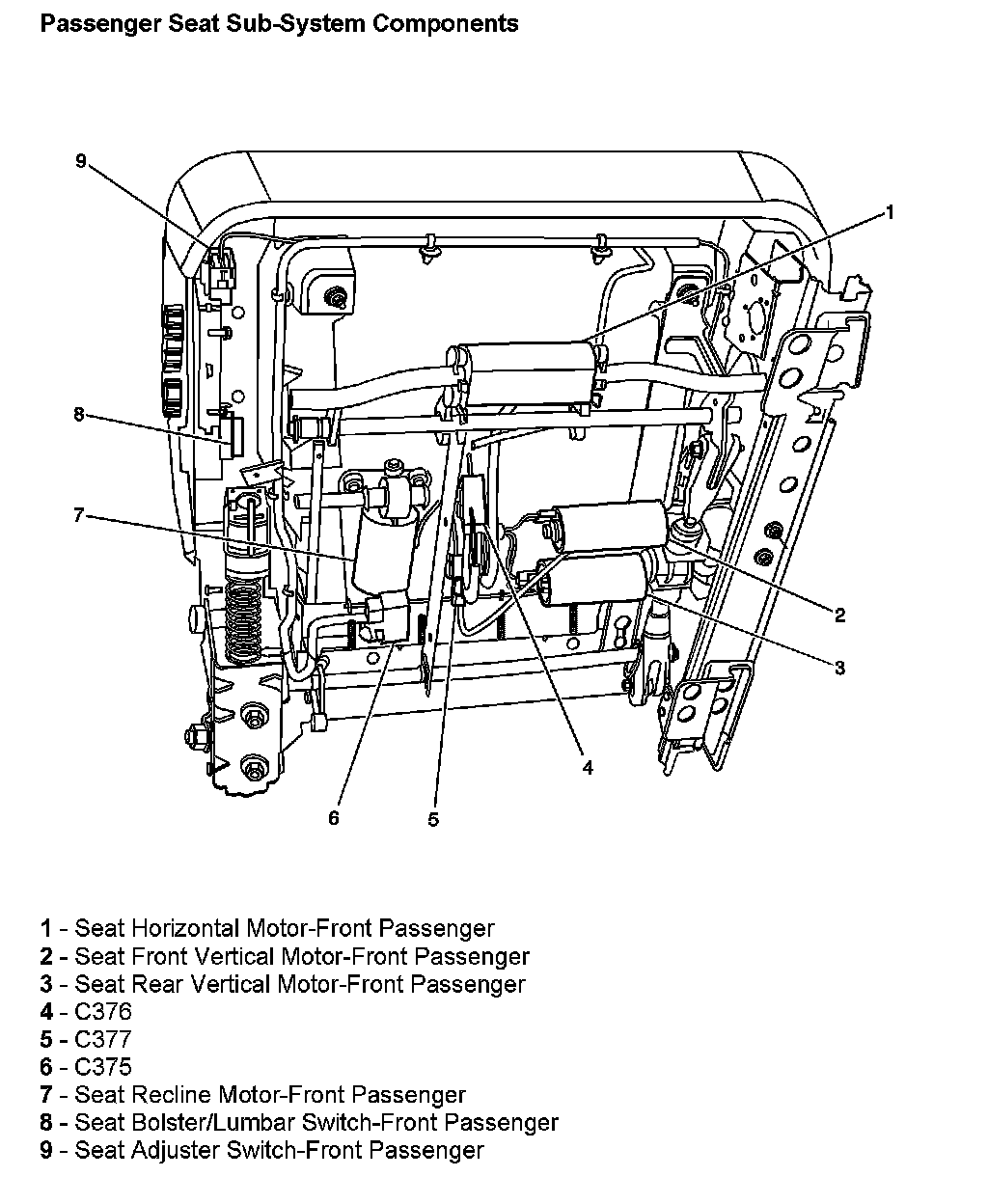 Passenger Seat Sub-System Components

9
1
8
7
2
3
4
6
5

1 - Seat Horizontal Motor-Front Passenger
2 - Seat Front Vertical Motor-Front Passenger
3 - Seat Rear Vertical Motor-Front Passenger
4 - C376
5 - C377
6 - C375
7 - Seat Recline Motor-Front Passenger
8 - Seat Bolster/Lumbar Switch-Front Passenger
9 - Seat Adjuster Switch-Front Passenger